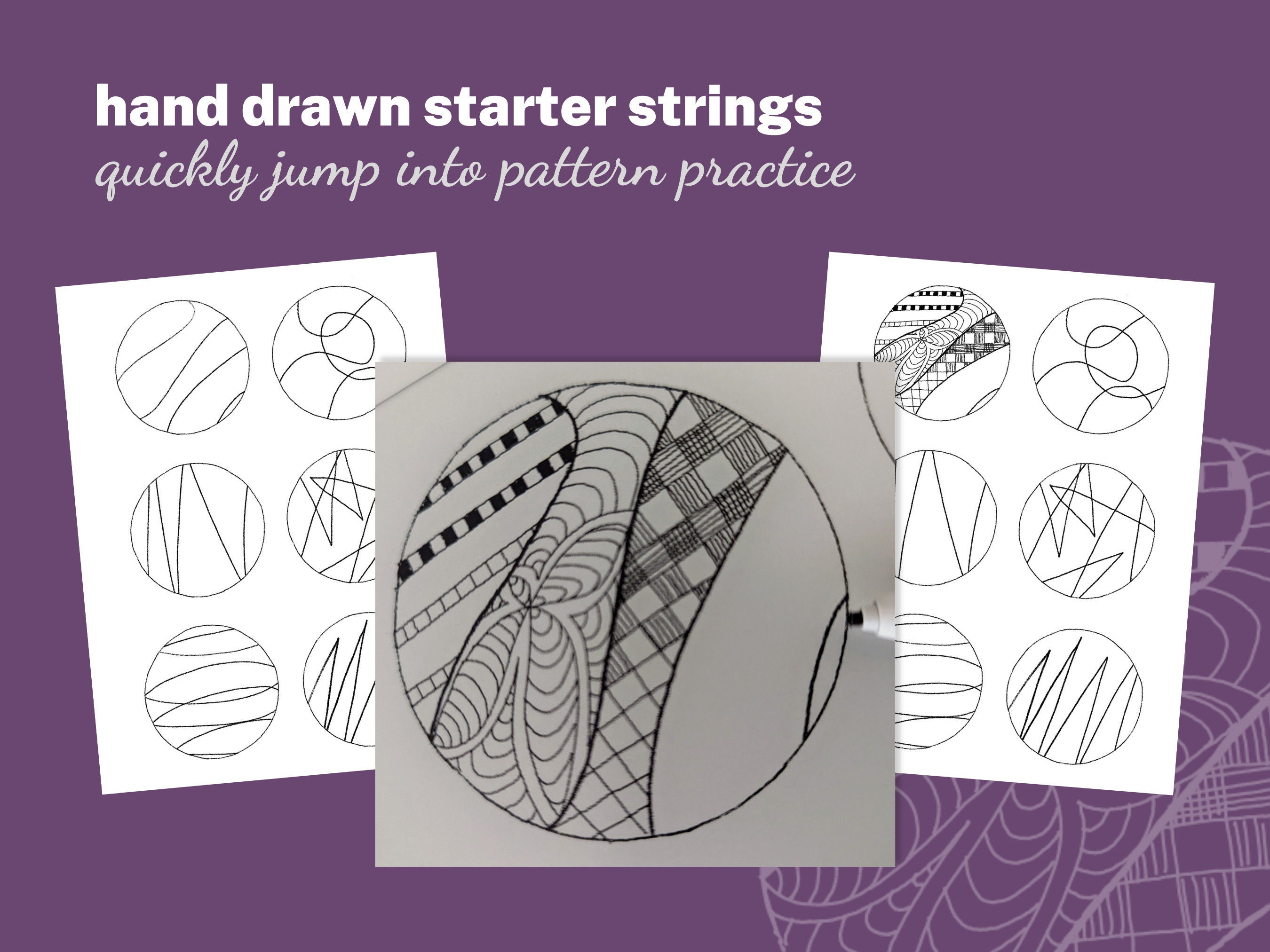 hand drawn starter strings
quickly jump into pattern practice