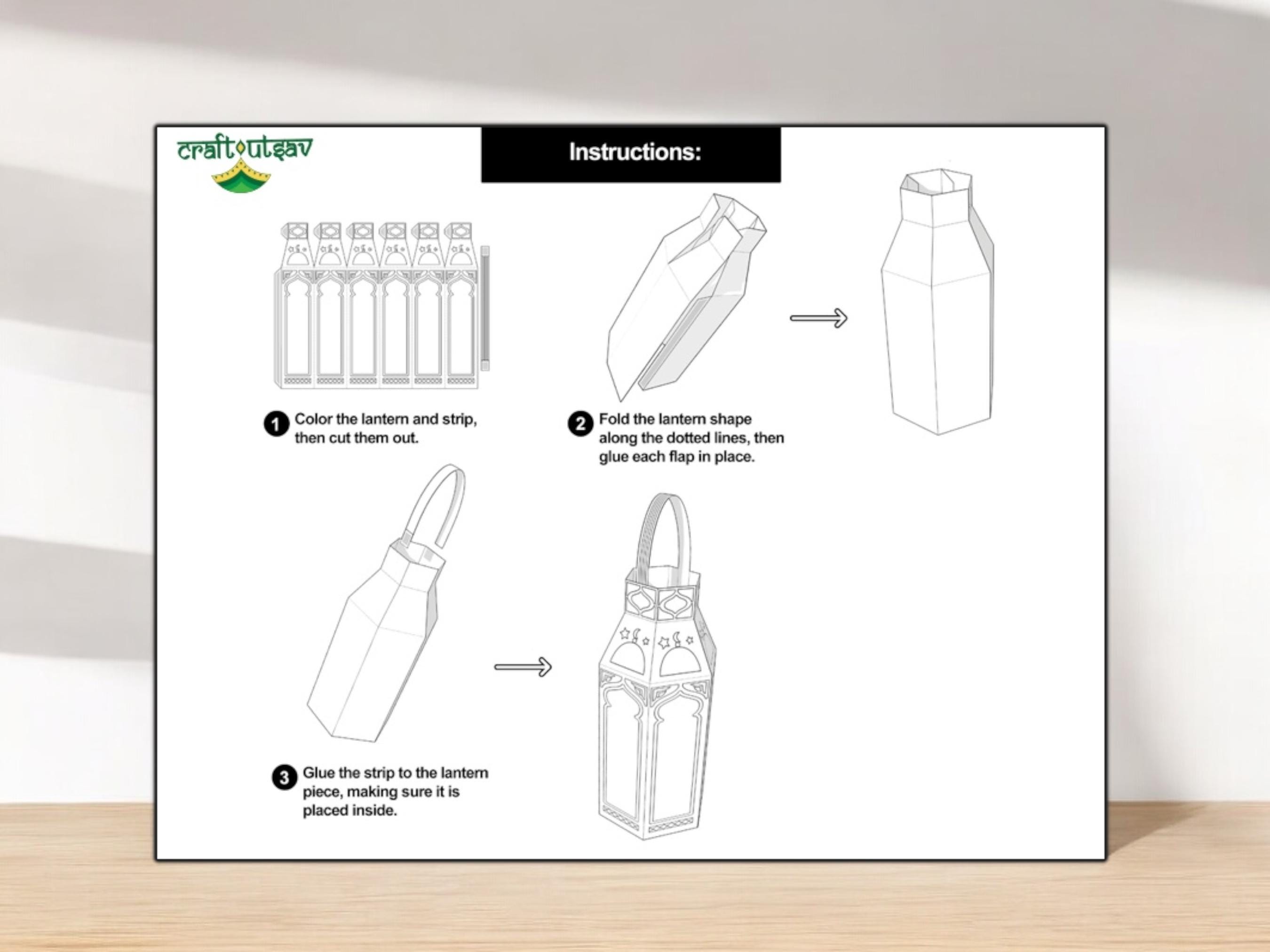 craftutsav

Instructions:

1 Color the lantern and strip, then cut them out.

2 Fold the lantern shape along the dotted lines, then glue each flap in place.

3 Glue the strip to the lantern piece, making sure it is placed inside.