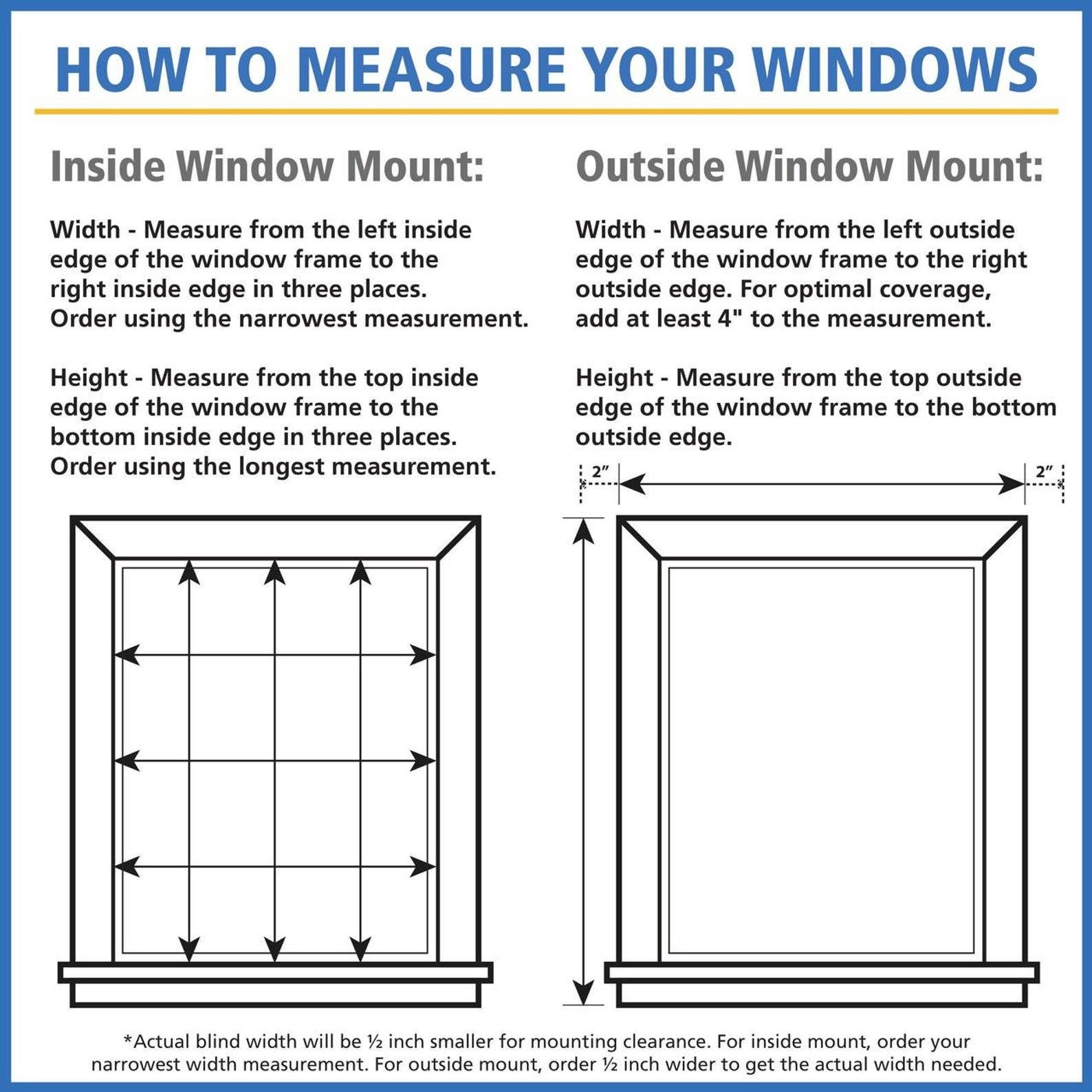 HOW TO MEASURE YOUR WINDOWS

Inside Window Mount:

Width - Measure from the left inside edge of the window frame to the right inside edge in three places. Order using the narrowest measurement.

Height - Measure from the top inside edge of the window frame to the bottom inside edge in three places. Order using the longest measurement.

Outside Window Mount:

Width - Measure from the left outside edge of the window frame to the right outside edge. For optimal coverage, add at least 4" to the measurement.

Height - Measure from the top outside edge of the window frame to the bottom outside edge.

2”

2”

*Actual blind width will be ½ inch smaller for mounting clearance. For inside mount, order your narrowest width measurement. For outside mount, order ½ inch wider to get the actual width needed.