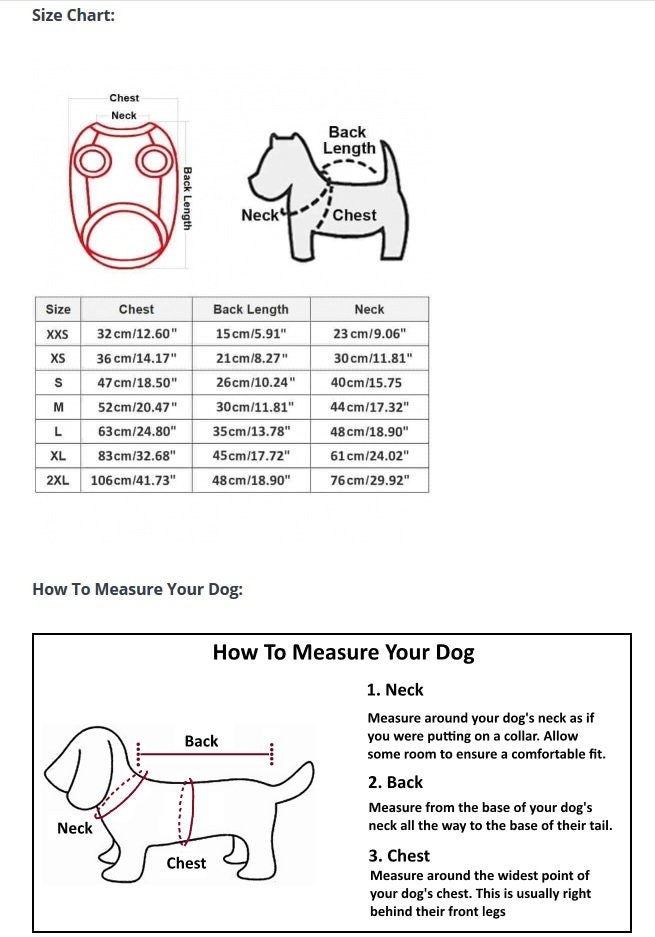 Size Chart:

Chest
Neck
Back Length

Back Length
Neck
Chest

| Size | Chest | Back Length | Neck |
|---|---|---|---|
| XXS | 32cm/12.60" | 15cm/5.91" | 23cm/9.06" |
| XS | 36cm/14.17" | 21cm/8.27" | 30cm/11.81" |
| S | 47cm/18.50" | 26cm/10.24" | 40cm/15.75 |
| M | 52cm/20.47" | 30cm/11.81" | 44cm/17.32" |
| L | 63cm/24.80" | 35cm/13.78" | 48cm/18.90" |
| XL | 83cm/32.68" | 45cm/17.72" | 61cm/24.02" |
| 2XL | 106cm/41.73" | 48cm/18.90" | 76cm/29.92" |

How To Measure Your Dog:

How To Measure Your Dog

Back
Neck
Chest

1. Neck
Measure around your dog's neck as if you were putting on a collar. Allow some room to ensure a comfortable fit.

2. Back
Measure from the base of your dog's neck all the way to the base of their tail.

3. Chest
Measure around the widest point of your dog's chest. This is usually right behind their front legs