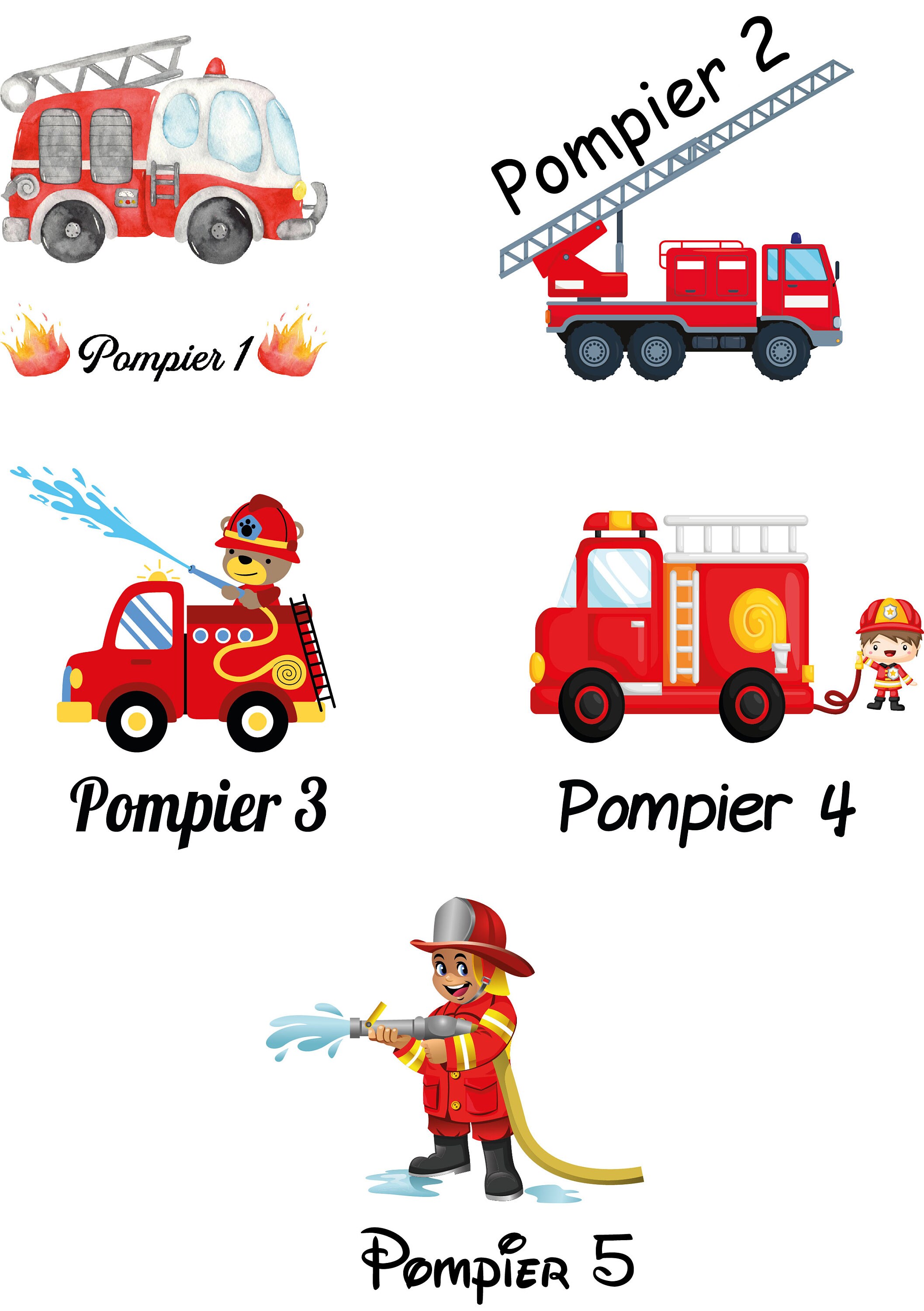 Pompier 1

Pompier 2

Pompier 3

Pompier 4

Pompier 5