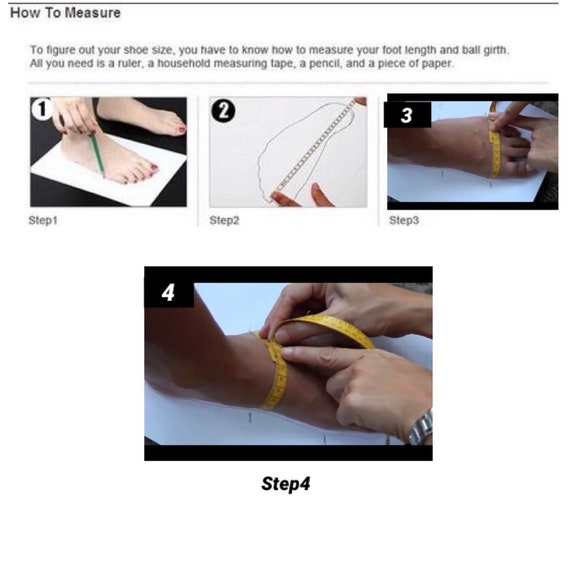 How To Measure

To figure out your shoe size, you have to know how to measure your foot length and ball girth. All you need is a ruler, a household measuring tape, a pencil, and a piece of paper.

1

Step1

2

Step2

3

Step3

4

Step4