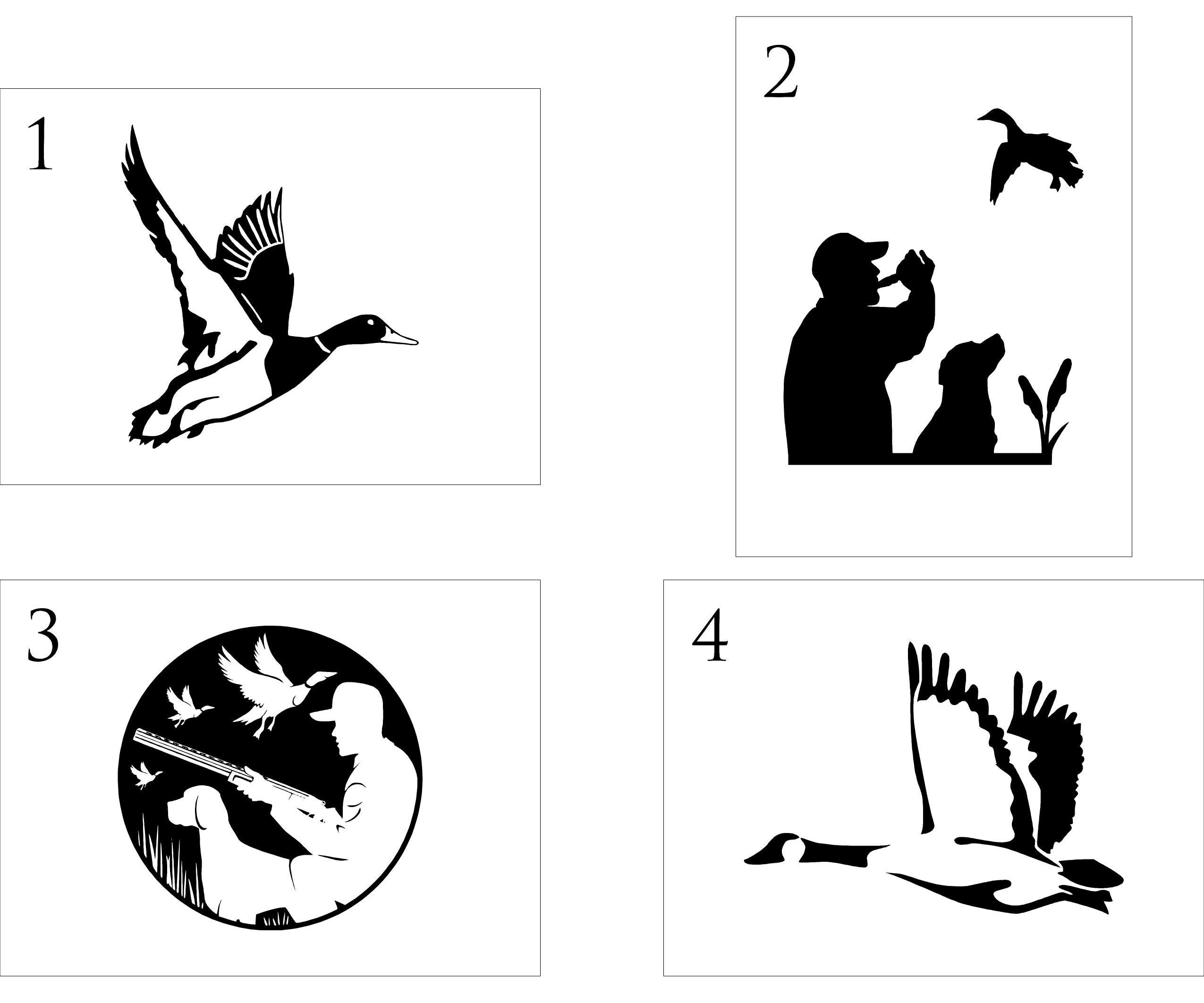 1

2

3

4