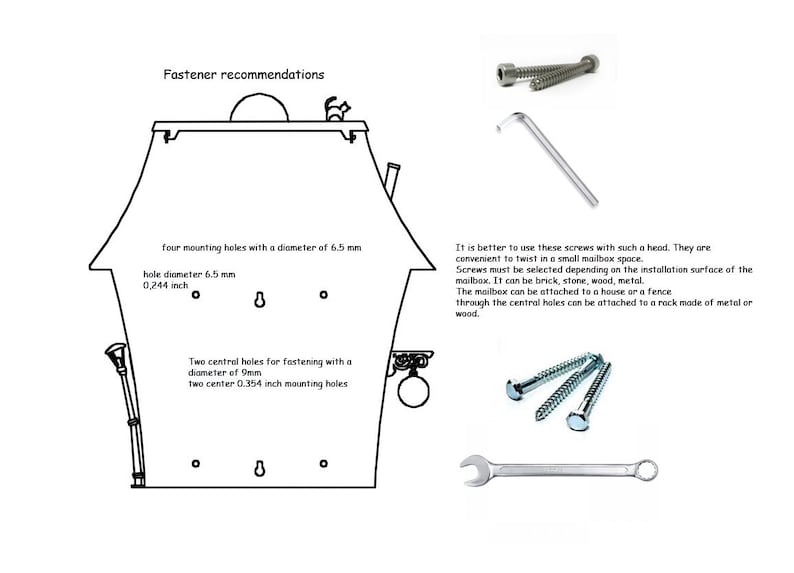 Fastener recommendations

four mounting holes with a diameter of 6.5 mm

hole diameter 6.5 mm
0,244 inch

Two central holes for fastening with a diameter of 9mm
two center 0.354 inch mounting holes

It is better to use these screws with such a head. They are convenient to twist in a small mailbox space.
Screws must be selected depending on the installation surface of the mailbox. It can be brick, stone, wood, metal.
The mailbox can be attached to a house or a fence
through the central holes can be attached to a rack made of metal or wood.