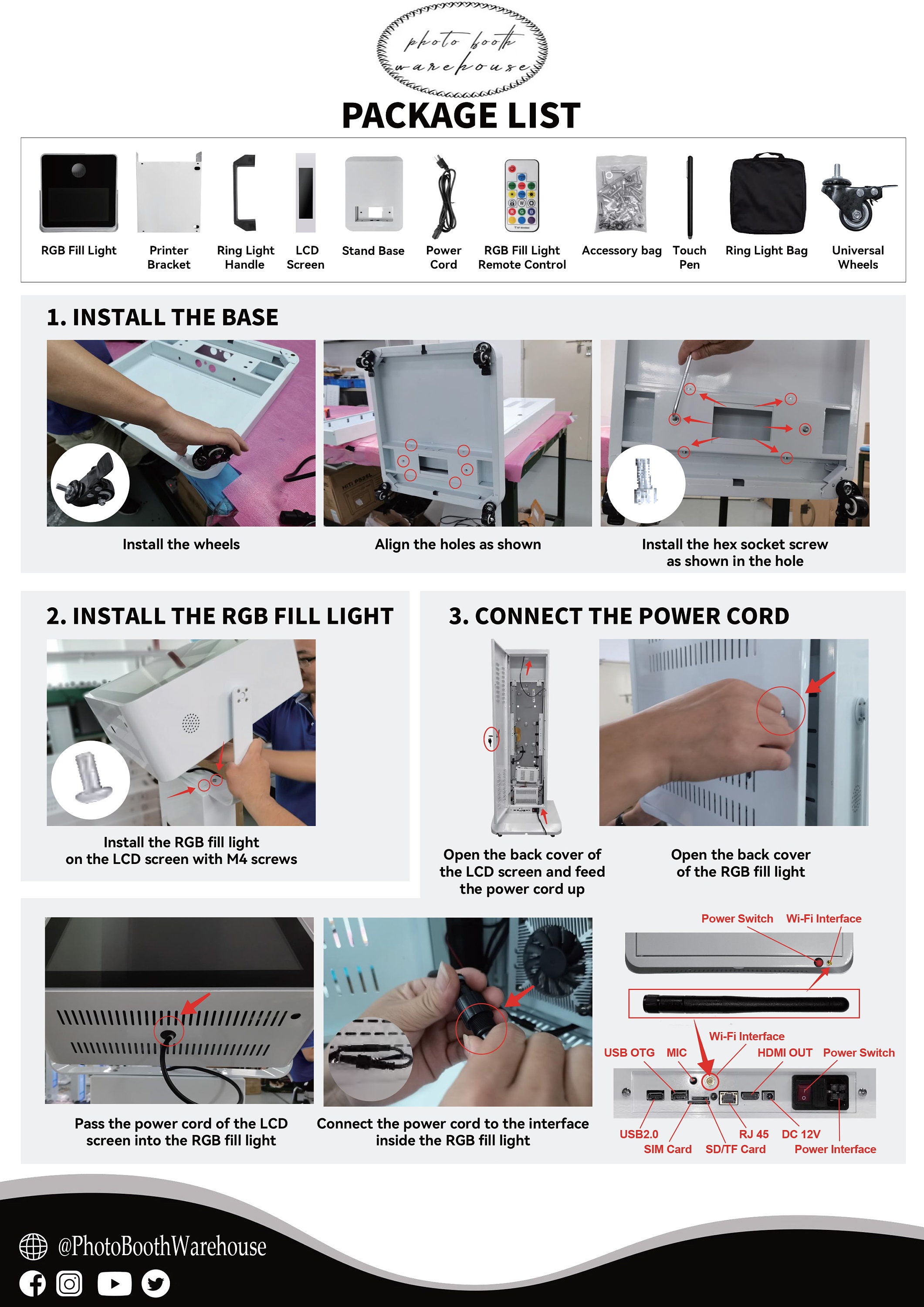 photo booth warehouse

PACKAGE LIST

RGB Fill Light
Printer Bracket
Ring Light Handle
LCD Screen
Stand Base
Power Cord
RGB Fill Light Remote Control
Accessory bag
Touch Pen
Ring Light Bag
Universal Wheels

1. INSTALL THE BASE

Install the wheels

Align the holes as shown

Install the hex socket screw as shown in the hole

2. INSTALL THE RGB FILL LIGHT

Install the RGB fill light on the LCD screen with M4 screws

3. CONNECT THE POWER CORD

Open the back cover of the LCD screen and feed the power cord up

Open the back cover of the RGB fill light

Pass the power cord of the LCD screen into the RGB fill light

Connect the power cord to the interface inside the RGB fill light

Power Switch
Wi-Fi Interface
Wi-Fi Interface
USB OTG
MIC
HDMI OUT
Power Switch
USB2.0
SIM Card
SD/TF Card
RJ 45
DC 12V
Power Interface

@PhotoBoothWarehouse