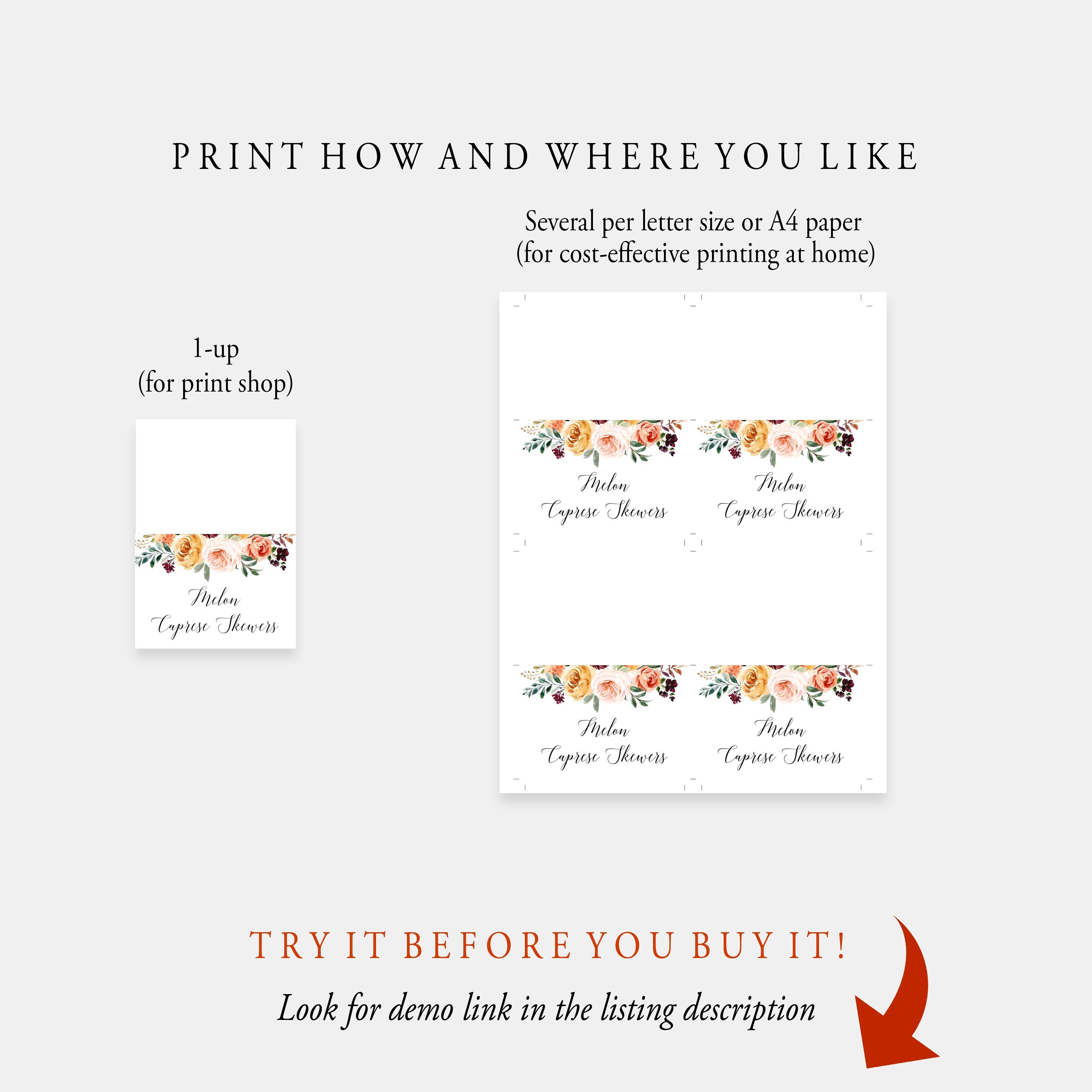 PRINT HOW AND WHERE YOU LIKE

1-up
(for print shop)

Melon
Caprese Skewers

Several per letter size or A4 paper
(for cost-effective printing at home)

Melon
Caprese Skewers

Melon
Caprese Skewers

Melon
Caprese Skewers

Melon
Caprese Skewers

TRY IT BEFORE YOU BUY IT!

Look for demo link in the listing description