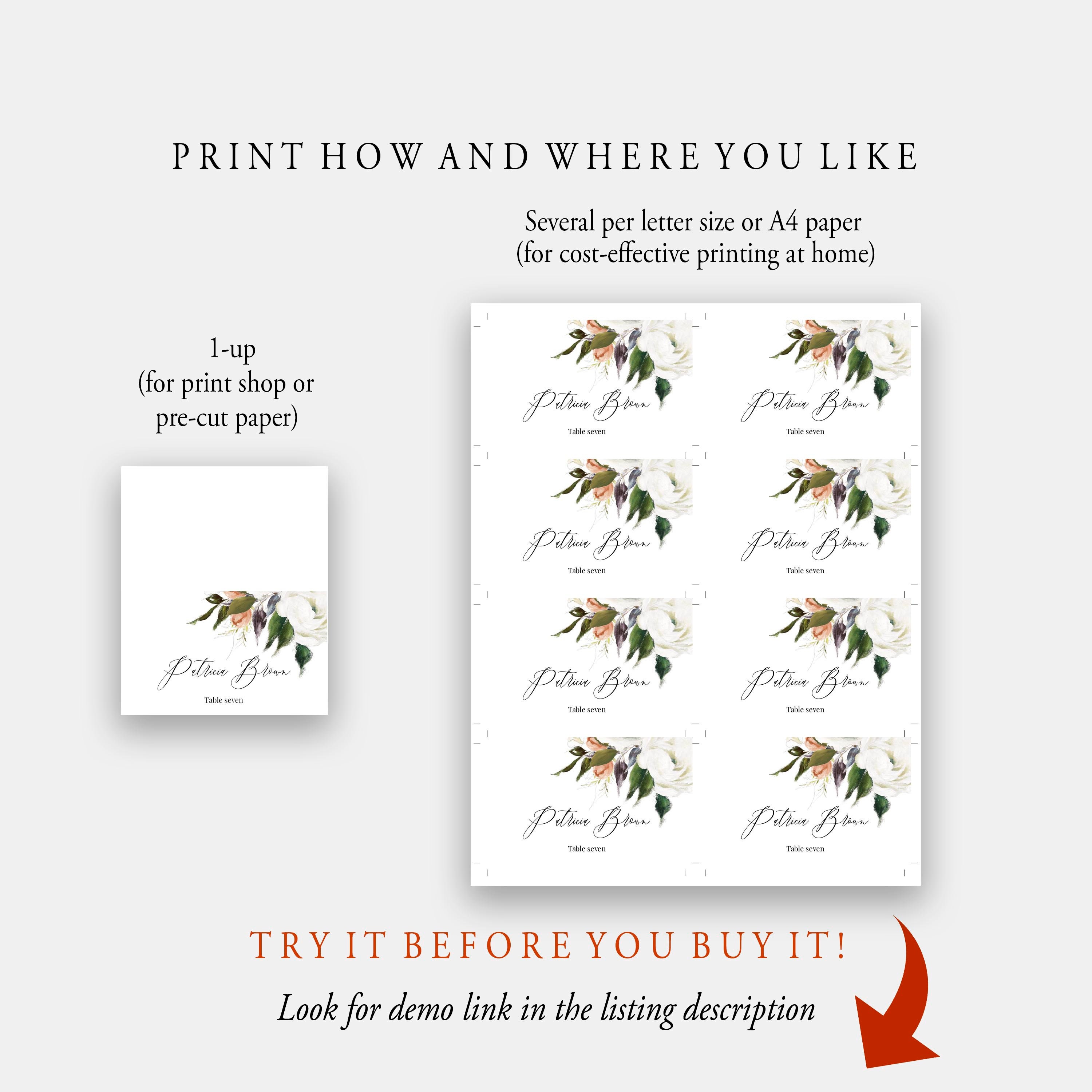 PRINT HOW AND WHERE YOU LIKE

1-up
(for print shop or pre-cut paper)

Patricia Brown
Table seven

Several per letter size or A4 paper
(for cost-effective printing at home)

Patricia Brown
Table seven

Patricia Brown
Table seven

Patricia Brown
Table seven

Patricia Brown
Table seven

Patricia Brown
Table seven

Patricia Brown
Table seven

Patricia Brown
Table seven

Patricia Brown
Table seven

TRY IT BEFORE YOU BUY IT!

Look for demo link in the listing description