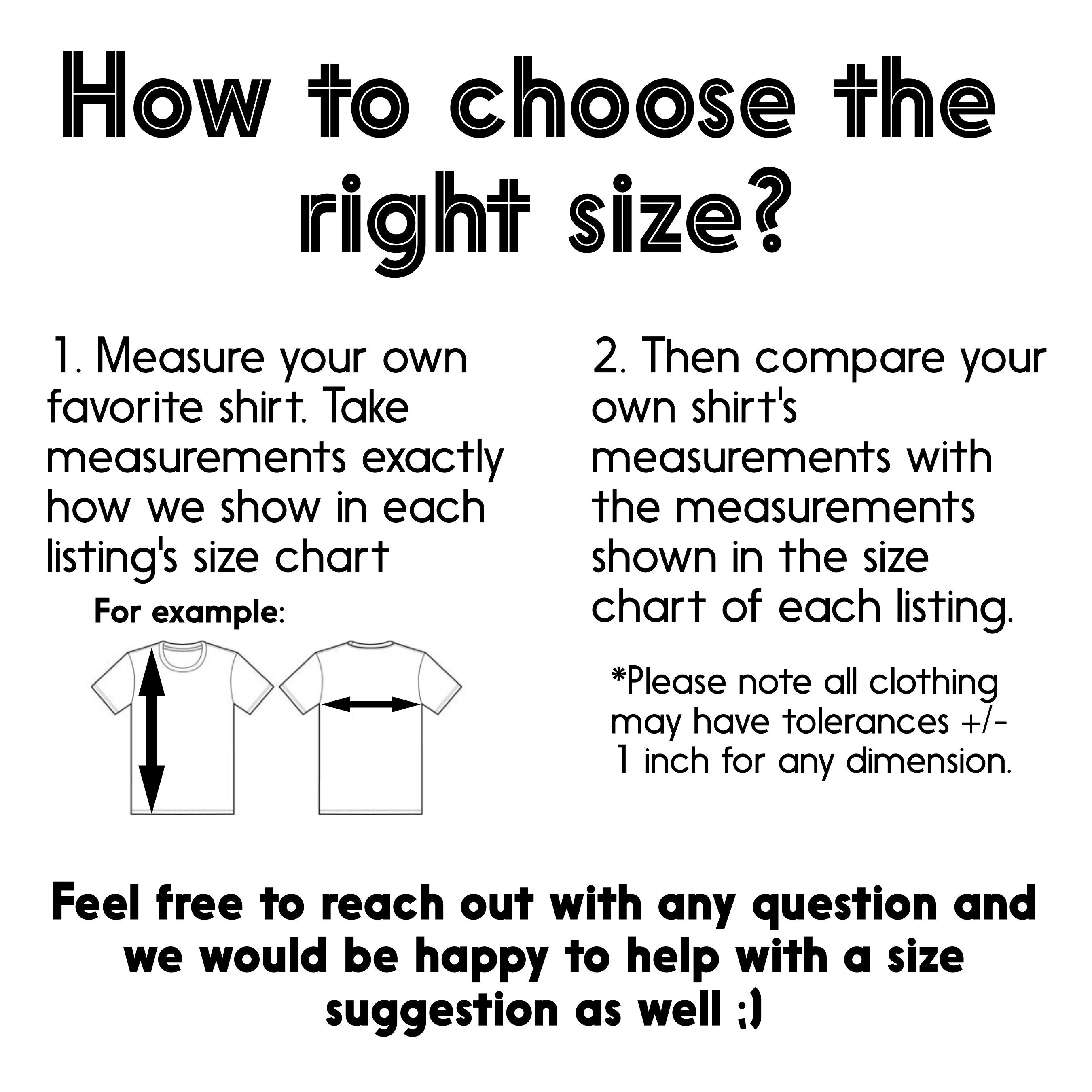 How to choose the right size?

1. Measure your own favorite shirt. Take measurements exactly how we show in each listing's size chart

For example:

2. Then compare your own shirt's measurements with the measurements shown in the size chart of each listing.

*Please note all clothing may have tolerances +/- 1 inch for any dimension.

Feel free to reach out with any question and we would be happy to help with a size suggestion as well ;)