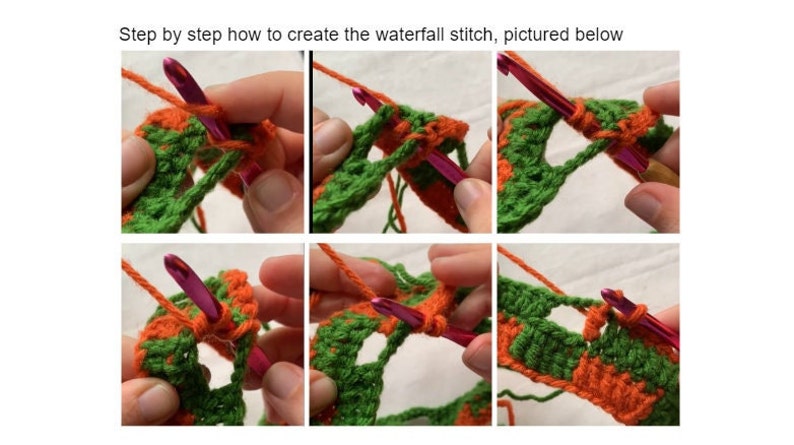 Step by step how to create the waterfall stitch, pictured below