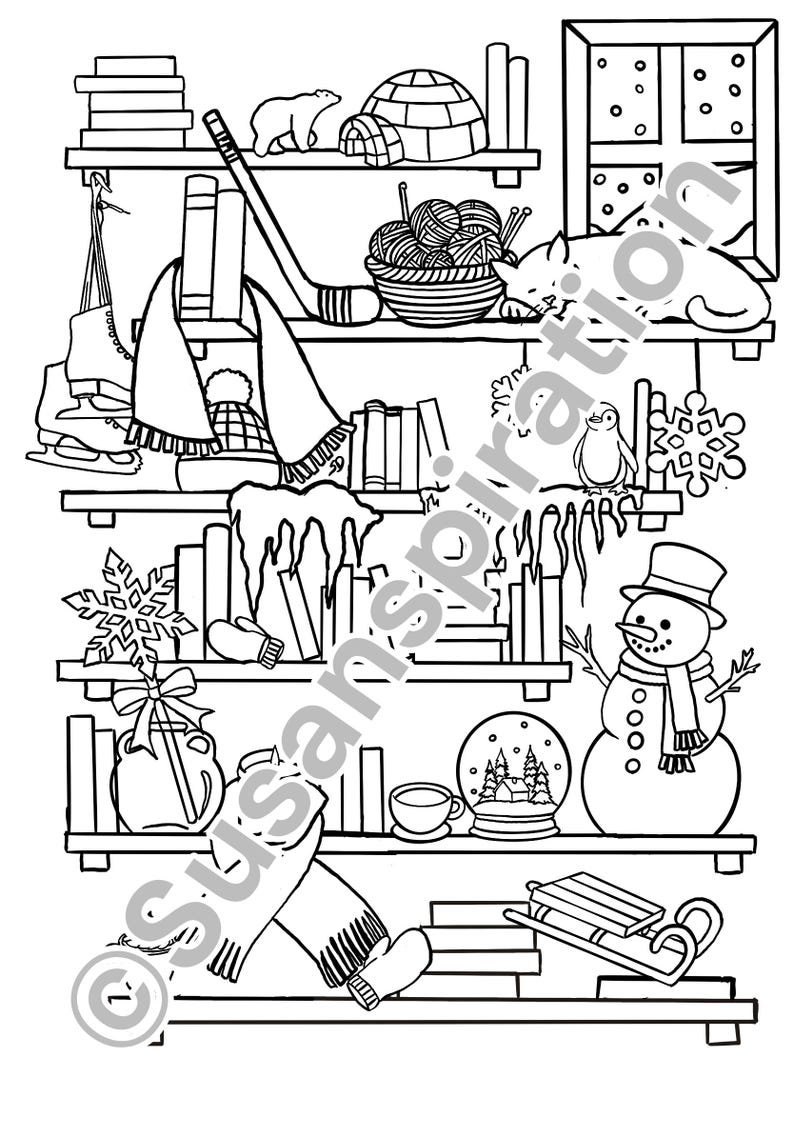 ©Susanspiration