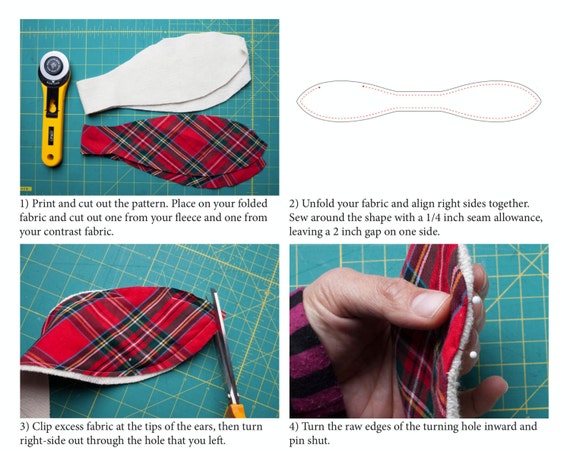 1) Print and cut out the pattern. Place on your folded fabric and cut out one from your fleece and one from your contrast fabric.

2) Unfold your fabric and align right sides together. Sew around the shape with a 1/4 inch seam allowance, leaving a 2 inch gap on one side.

3) Clip excess fabric at the tips of the ears, then turn right-side out through the hole that you left.

4) Turn the raw edges of the turning hole inward and pin shut.