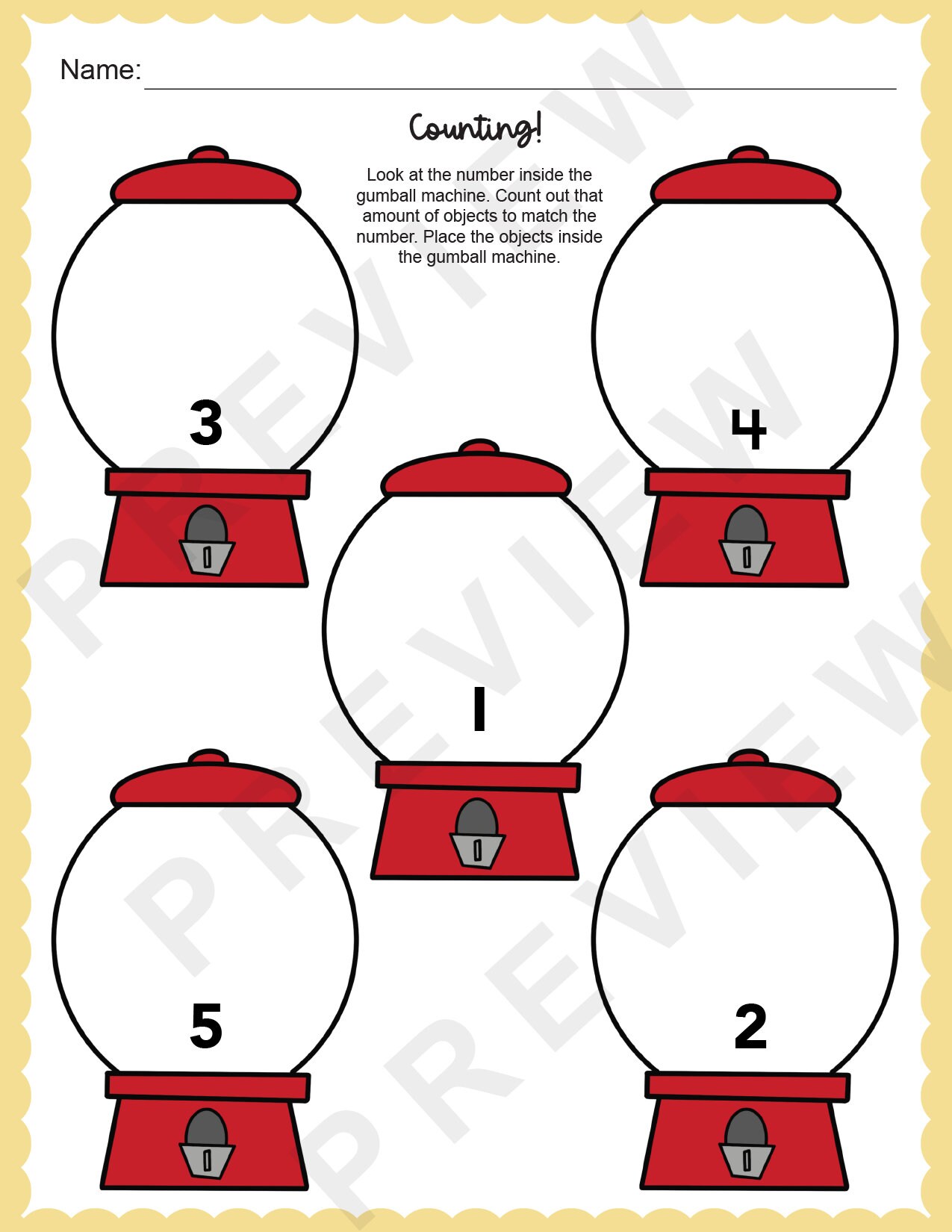 Name:

Counting!

Look at the number inside the gumball machine. Count out that amount of objects to match the number. Place the objects inside the gumball machine.

3

4

1

5

2

PREVIEW

PREVIEW

PREVIEW