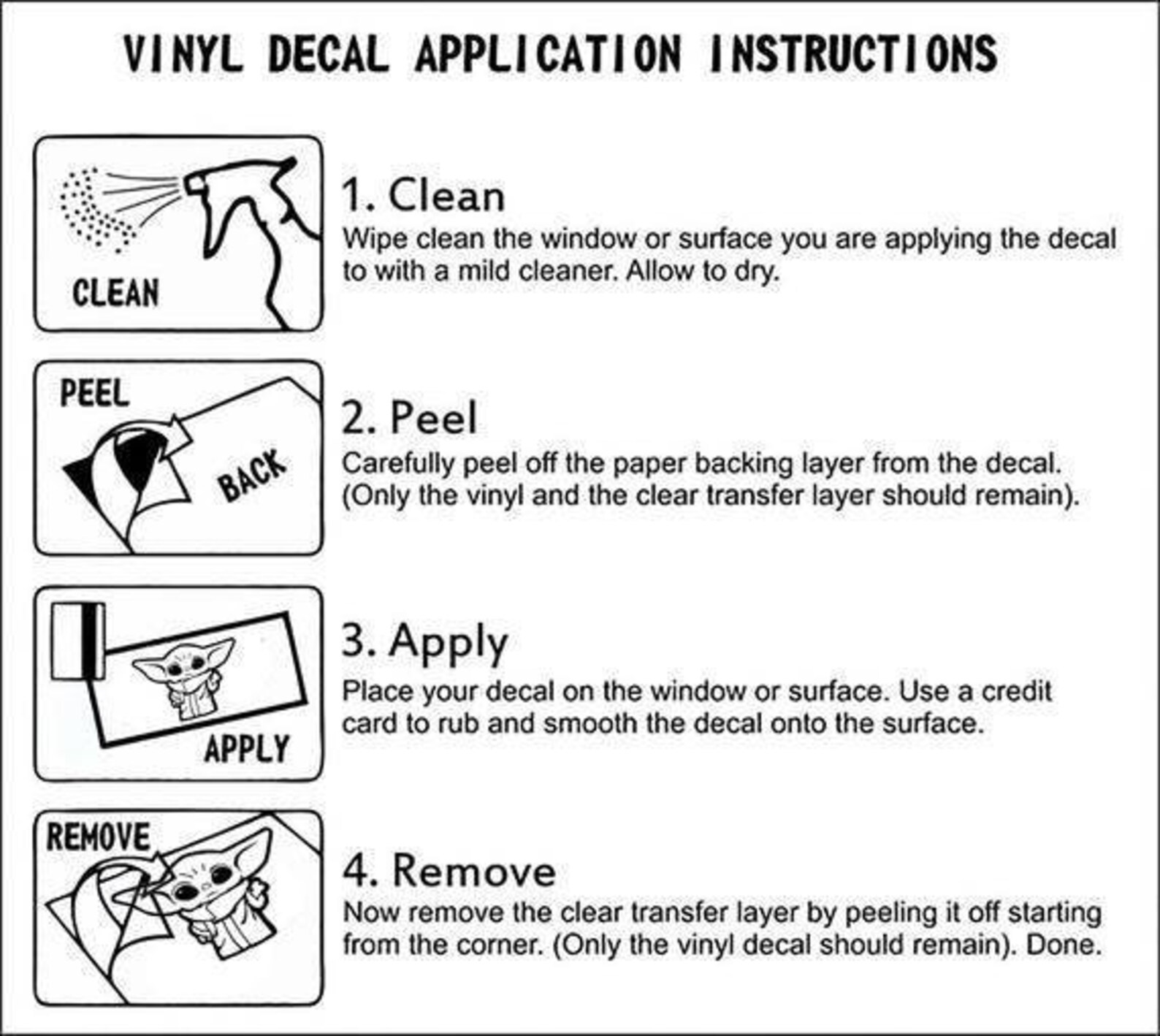 VINYL DECAL APPLICATION INSTRUCTIONS

CLEAN

1. Clean
Wipe clean the window or surface you are applying the decal to with a mild cleaner. Allow to dry.

PEEL
BACK

2. Peel
Carefully peel off the paper backing layer from the decal. (Only the vinyl and the clear transfer layer should remain).

APPLY

3. Apply
Place your decal on the window or surface. Use a credit card to rub and smooth the decal onto the surface.

REMOVE

4. Remove
Now remove the clear transfer layer by peeling it off starting from the corner. (Only the vinyl decal should remain). Done.