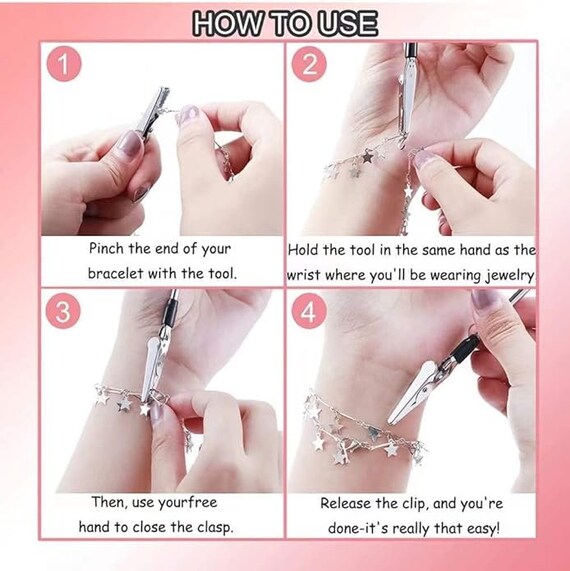 HOW TO USE

1

Pinch the end of your bracelet with the tool.

2

Hold the tool in the same hand as the wrist where you'll be wearing jewelry

3

Then, use yourfree hand to close the clasp.

4

Release the clip, and you're done-it's really that easy!