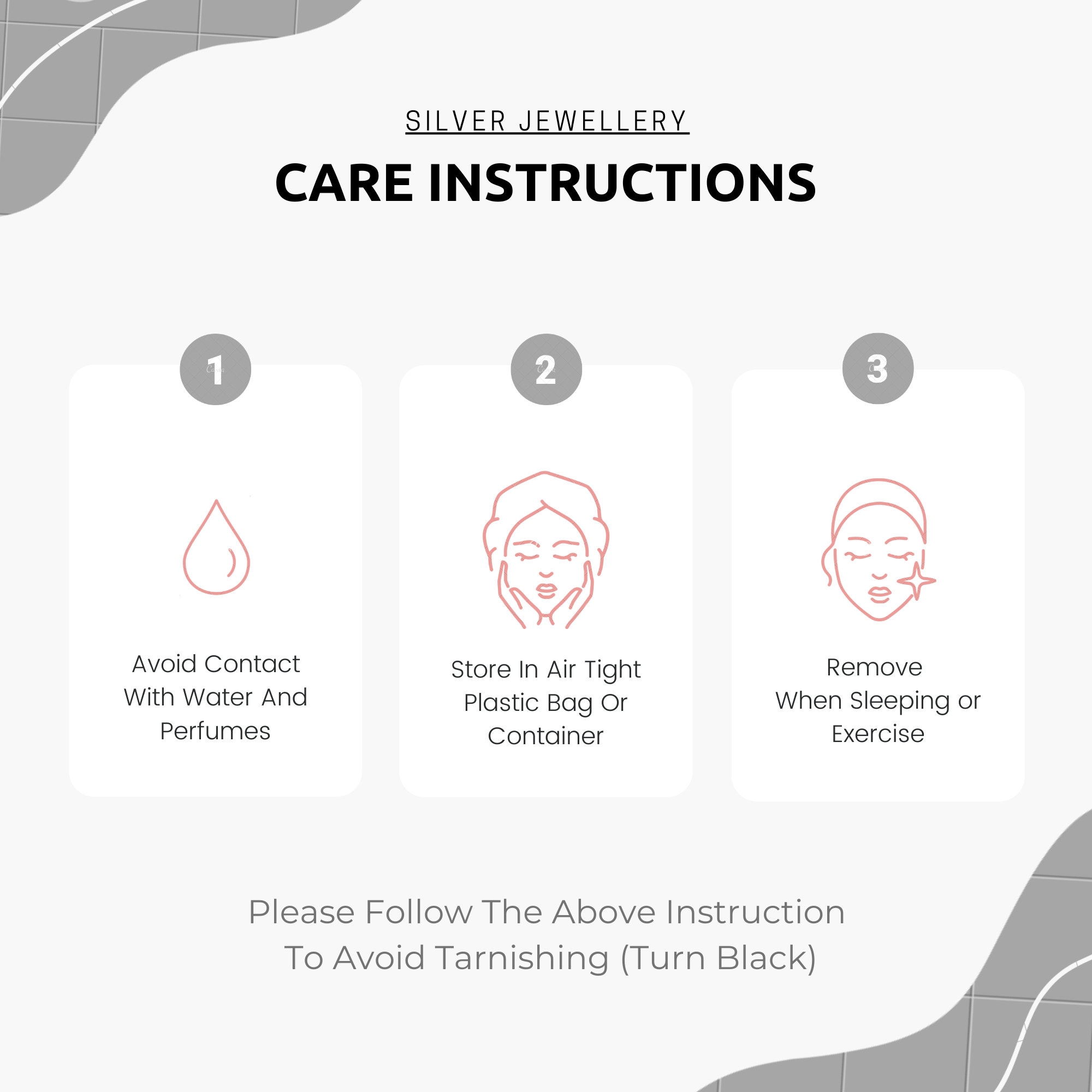 SILVER JEWELLERY

CARE INSTRUCTIONS

1

Avoid Contact With Water And Perfumes

2

Store In Air Tight Plastic Bag Or Container

3

Remove When Sleeping or Exercise

Please Follow The Above Instruction To Avoid Tarnishing (Turn Black)