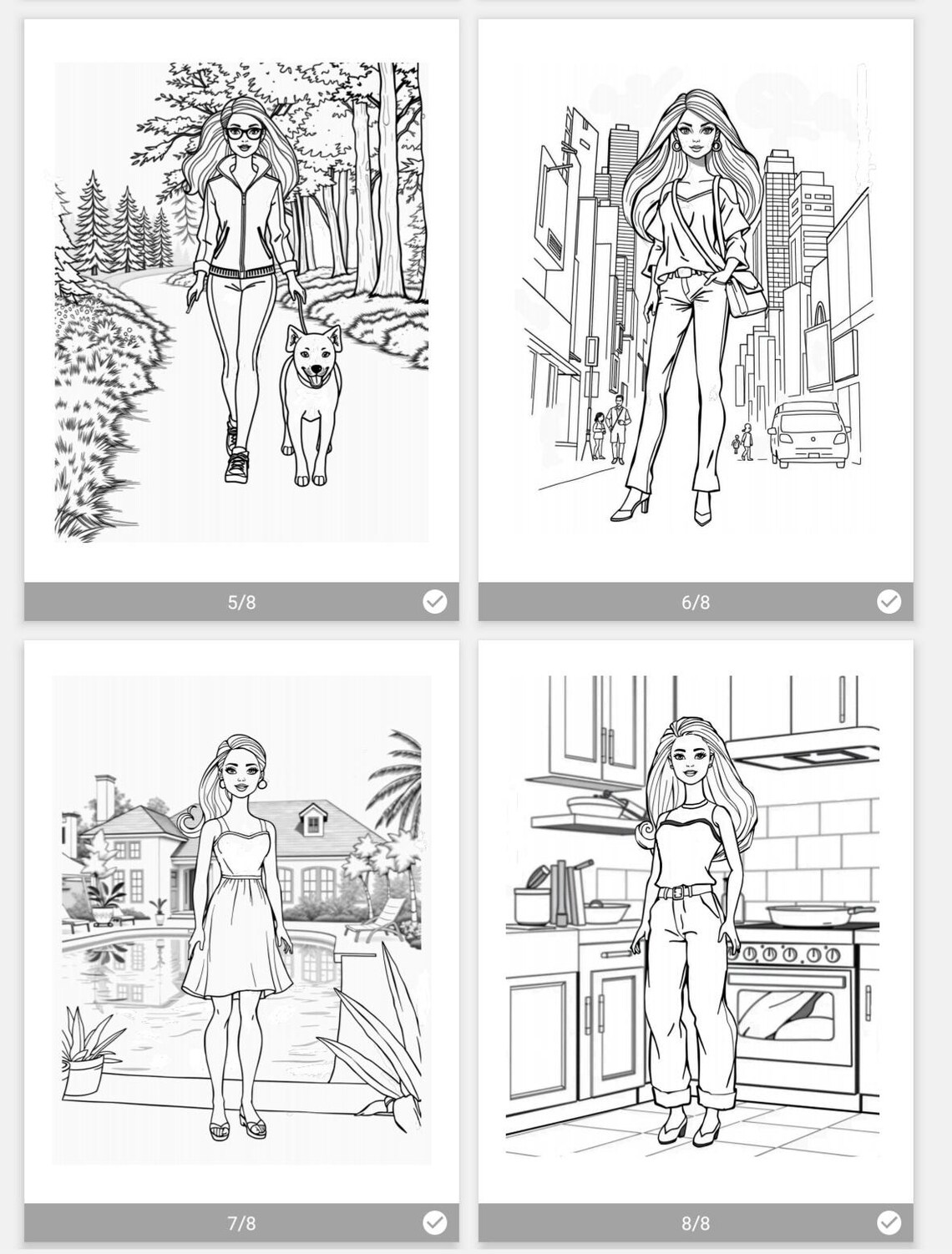 5/8

6/8

7/8

8/8