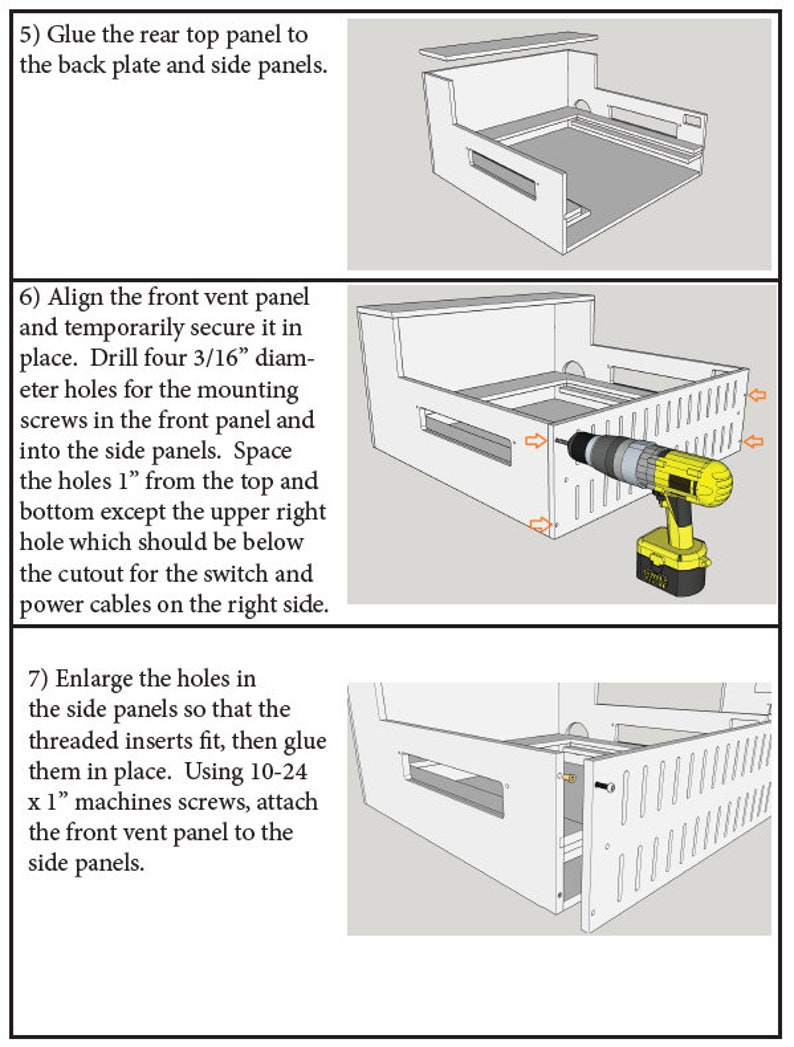 5) Glue the rear top panel to the back plate and side panels.

6) Align the front vent panel and temporarily secure it in place. Drill four 3/16” diameter holes for the mounting screws in the front panel and into the side panels. Space the holes 1” from the top and bottom except the upper right hole which should be below the cutout for the switch and power cables on the right side.

7) Enlarge the holes in the side panels so that the threaded inserts fit, then glue them in place. Using 10-24 x 1” machines screws, attach the front vent panel to the side panels.