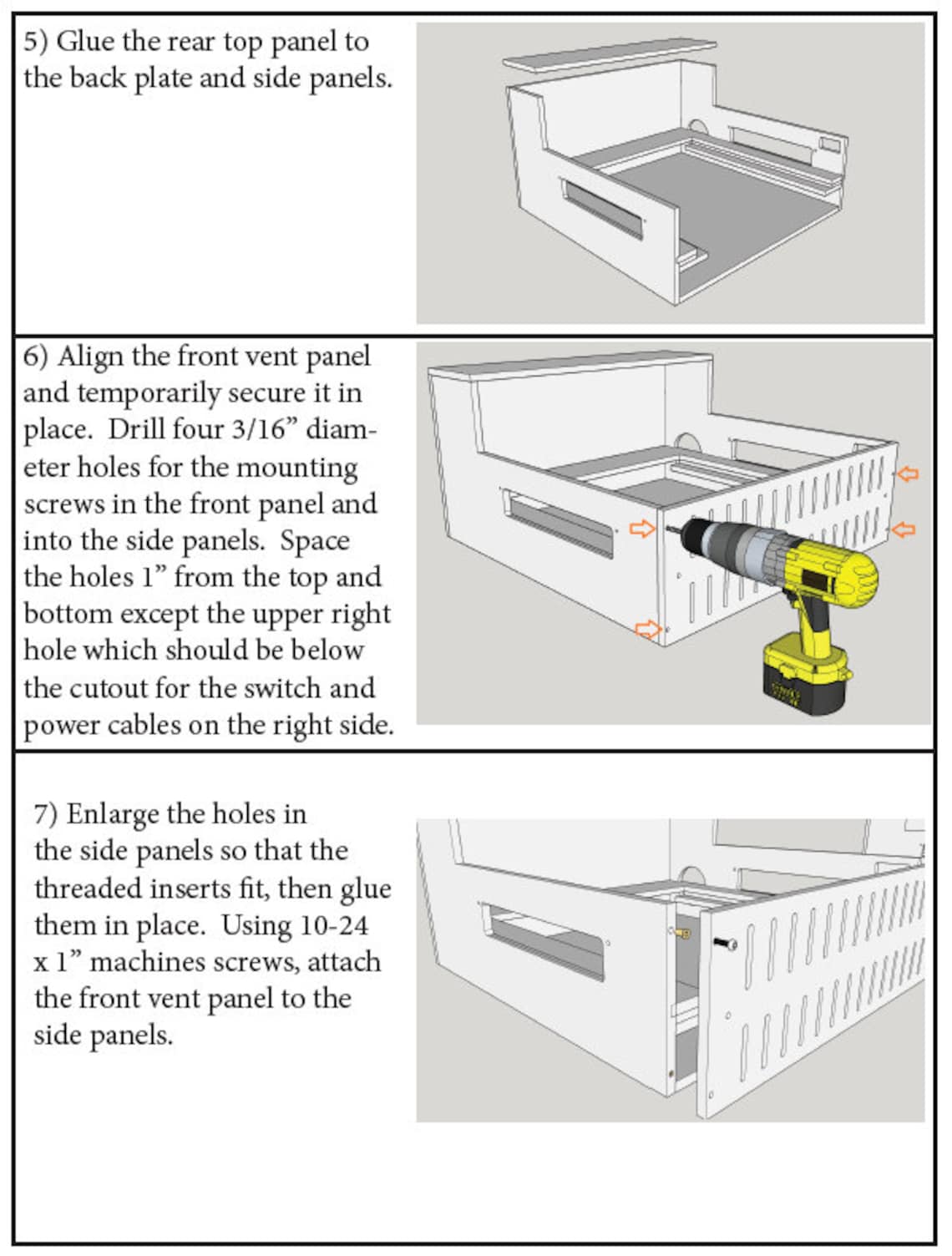 5) Glue the rear top panel to the back plate and side panels.

6) Align the front vent panel and temporarily secure it in place. Drill four 3/16” diameter holes for the mounting screws in the front panel and into the side panels. Space the holes 1” from the top and bottom except the upper right hole which should be below the cutout for the switch and power cables on the right side.

7) Enlarge the holes in the side panels so that the threaded inserts fit, then glue them in place. Using 10-24 x 1” machines screws, attach the front vent panel to the side panels.