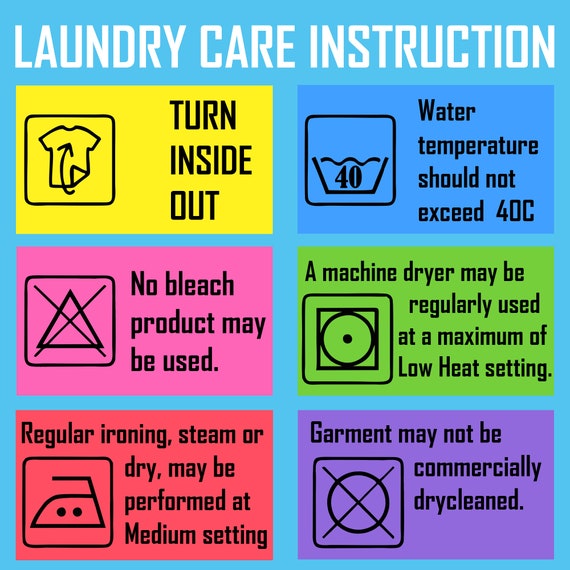 LAUNDRY CARE INSTRUCTION

TURN INSIDE OUT

40

Water temperature should not exceed 40C

No bleach product may be used.

A machine dryer may be regularly used at a maximum of Low Heat setting.

Regular ironing, steam or dry, may be performed at Medium setting

Garment may not be commercially drycleaned.