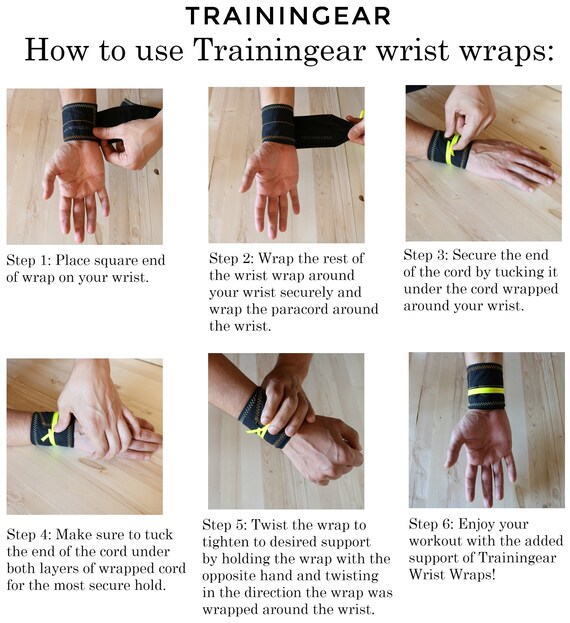 TRAININGEAR

How to use Trainingear wrist wraps:

Step 1: Place square end of wrap on your wrist.

Step 2: Wrap the rest of the wrist wrap around your wrist securely and wrap the paracord around the wrist.

Step 3: Secure the end of the cord by tucking it under the cord wrapped around your wrist.

Step 4: Make sure to tuck the end of the cord under both layers of wrapped cord for the most secure hold.

Step 5: Twist the wrap to tighten to desired support by holding the wrap with the opposite hand and twisting in the direction the wrap was wrapped around the wrist.

Step 6: Enjoy your workout with the added support of Trainingear Wrist Wraps!