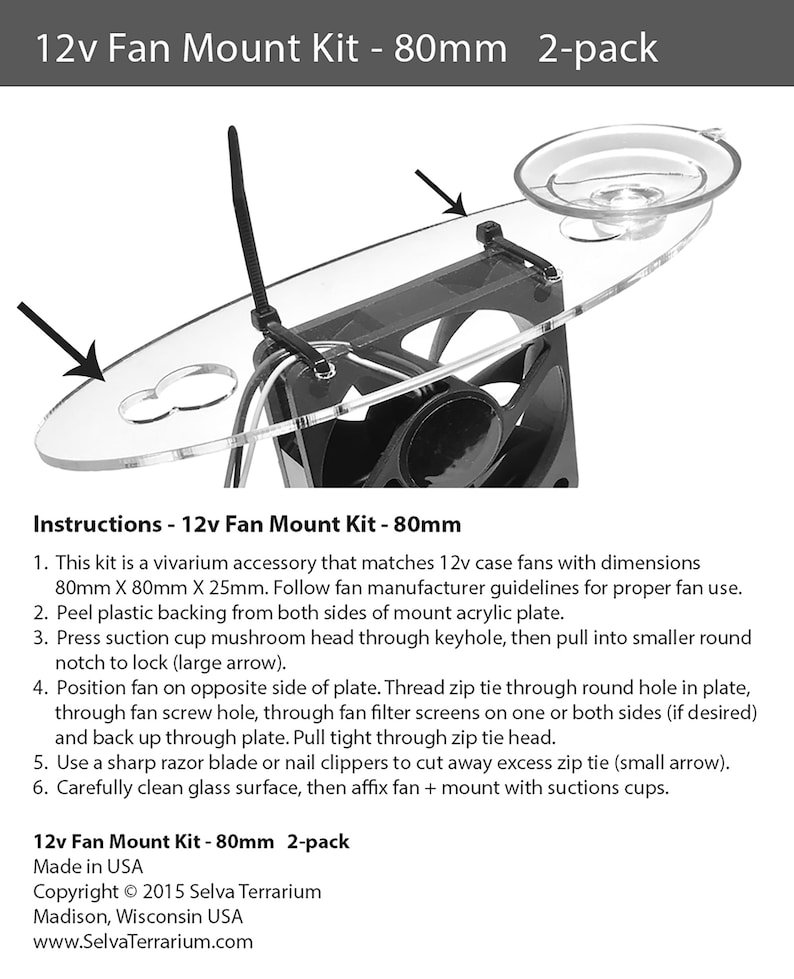 12v Fan Mount Kit - 80mm 2-pack

Instructions - 12v Fan Mount Kit - 80mm

1. This kit is a vivarium accessory that matches 12v case fans with dimensions 80mm X 80mm X 25mm. Follow fan manufacturer guidelines for proper fan use.
2. Peel plastic backing from both sides of mount acrylic plate.
3. Press suction cup mushroom head through keyhole, then pull into smaller round notch to lock (large arrow).
4. Position fan on opposite side of plate. Thread zip tie through round hole in plate, through fan screw hole, through fan filter screens on one or both sides (if desired) and back up through plate. Pull tight through zip tie head.
5. Use a sharp razor blade or nail clippers to cut away excess zip tie (small arrow).
6. Carefully clean glass surface, then affix fan + mount with suctions cups.

12v Fan Mount Kit - 80mm 2-pack
Made in USA
Copyright © 2015 Selva Terrarium
Madison, Wisconsin USA
www.SelvaTerrarium.com