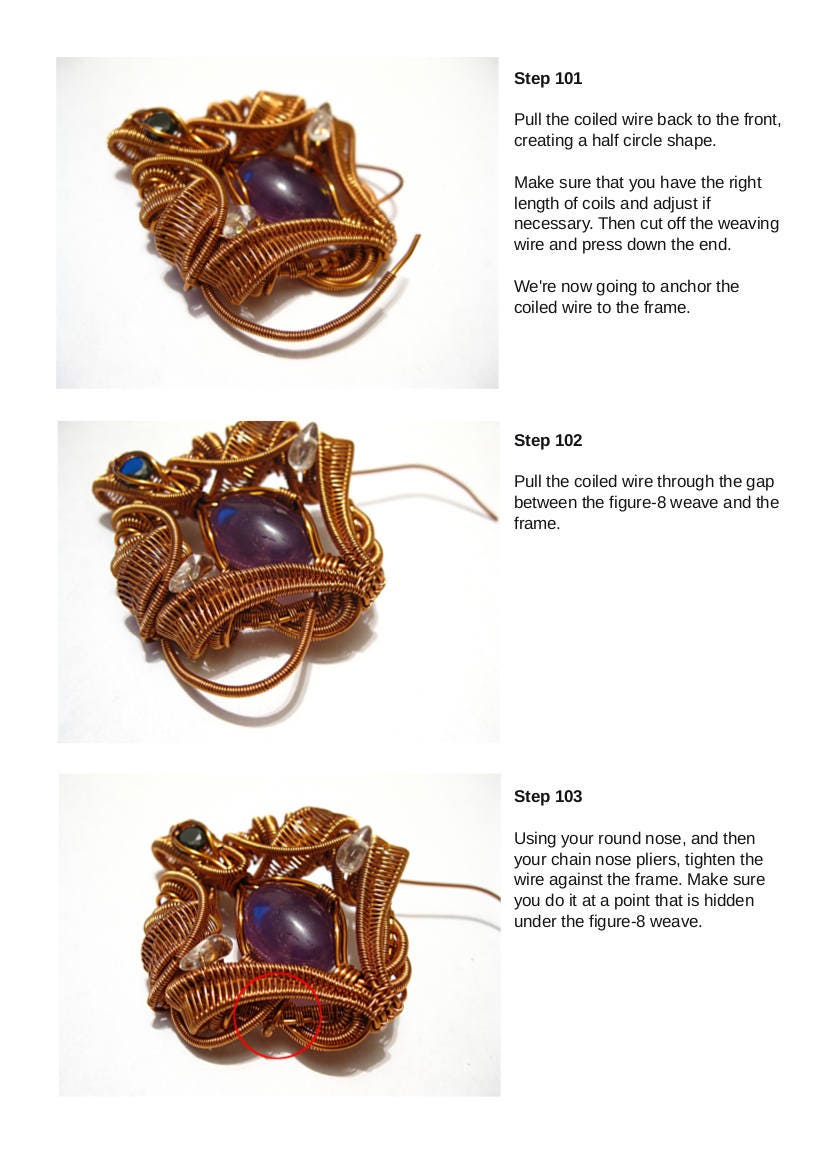 Step 101

Pull the coiled wire back to the front, creating a half circle shape.

Make sure that you have the right length of coils and adjust if necessary. Then cut off the weaving wire and press down the end.

We're now going to anchor the coiled wire to the frame.

Step 102

Pull the coiled wire through the gap between the figure-8 weave and the frame.

Step 103

Using your round nose, and then your chain nose pliers, tighten the wire against the frame. Make sure you do it at a point that is hidden under the figure-8 weave.