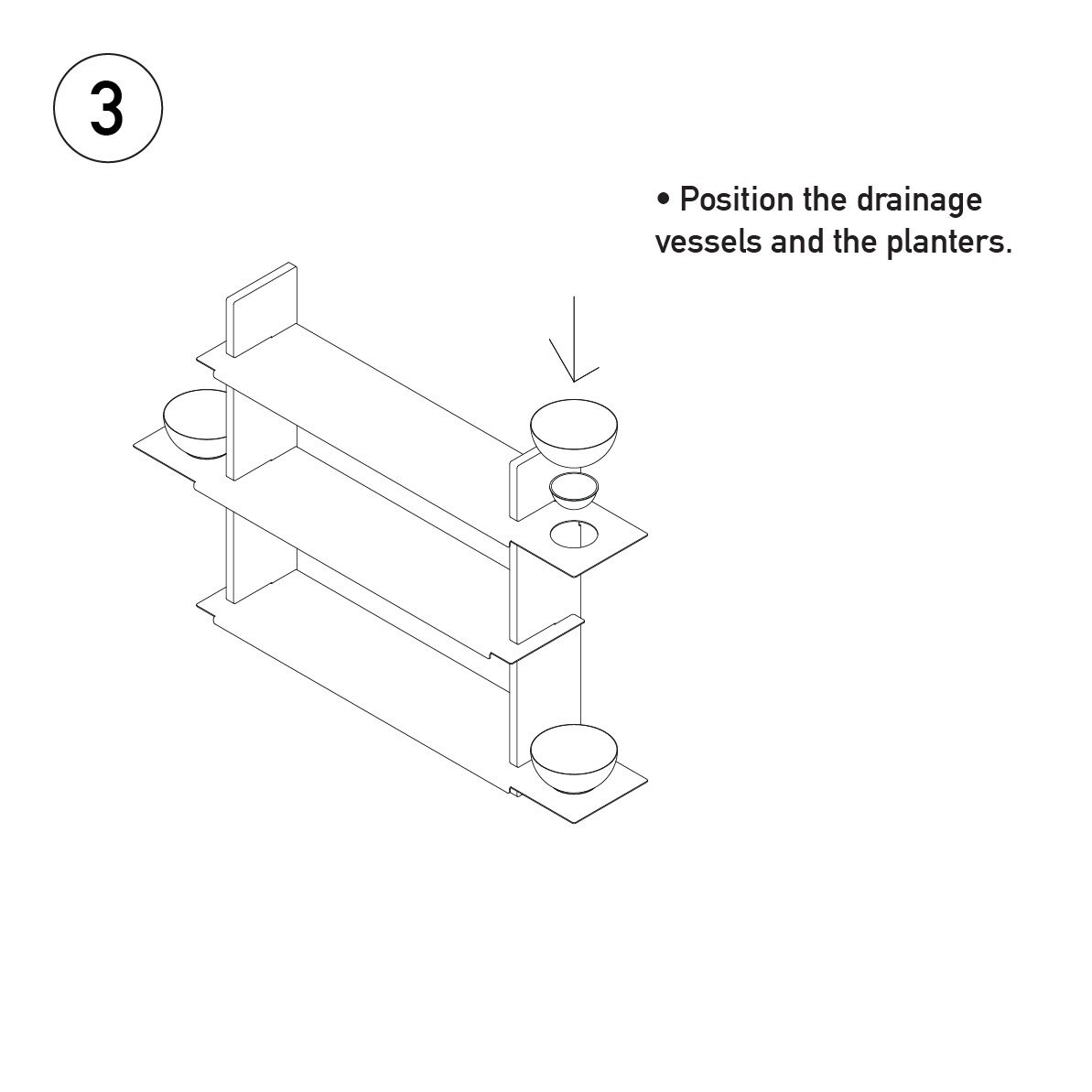 3

• Position the drainage vessels and the planters.