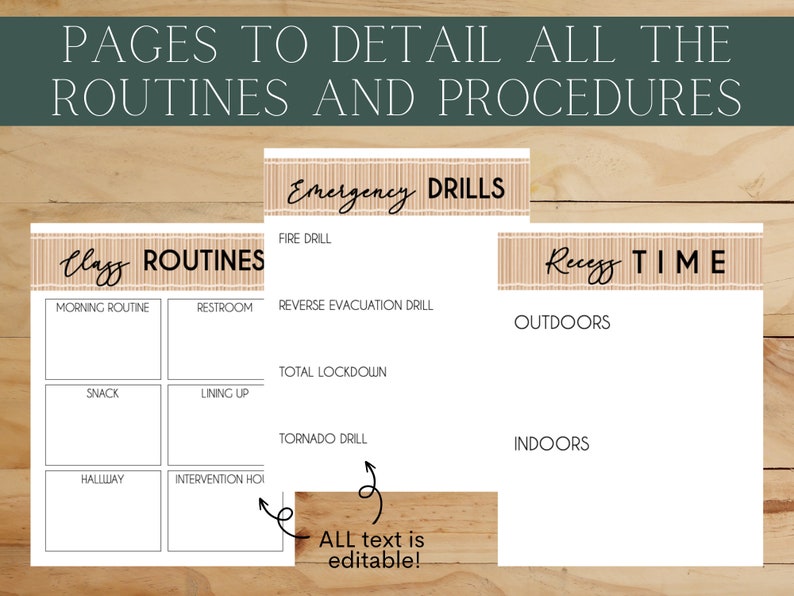 PAGES TO DETAIL ALL THE ROUTINES AND PROCEDURES

Class ROUTINES

MORNING ROUTINE

RESTROOM

SNACK

LINING UP

HALLWAY

INTERVENTION HOU

Emergency DRILLS

FIRE DRILL

REVERSE EVACUATION DRILL

TOTAL LOCKDOWN

TORNADO DRILL

Recess TIME

OUTDOORS

INDOORS

ALL text is editable!