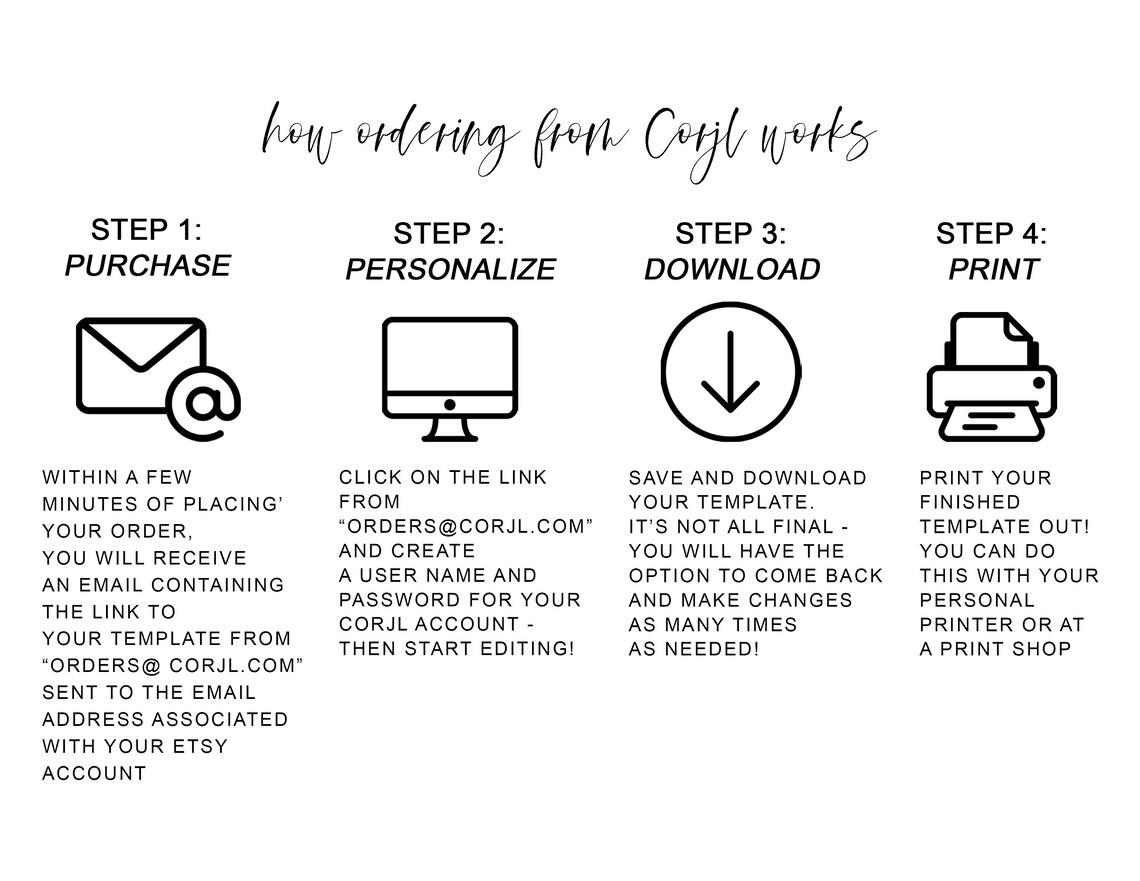 how ordering from Corjl works

STEP 1:
PURCHASE

WITHIN A FEW MINUTES OF PLACING' YOUR ORDER, YOU WILL RECEIVE AN EMAIL CONTAINING THE LINK TO YOUR TEMPLATE FROM "ORDERS@ CORJL.COM" SENT TO THE EMAIL ADDRESS ASSOCIATED WITH YOUR ETSY ACCOUNT

STEP 2:
PERSONALIZE

CLICK ON THE LINK FROM "ORDERS@CORJL.COM" AND CREATE A USER NAME AND PASSWORD FOR YOUR CORJL ACCOUNT - THEN START EDITING!

STEP 3:
DOWNLOAD

SAVE AND DOWNLOAD YOUR TEMPLATE. IT'S NOT ALL FINAL - YOU WILL HAVE THE OPTION TO COME BACK AND MAKE CHANGES AS MANY TIMES AS NEEDED!

STEP 4:
PRINT

PRINT YOUR FINISHED TEMPLATE OUT! YOU CAN DO THIS WITH YOUR PERSONAL PRINTER OR AT A PRINT SHOP