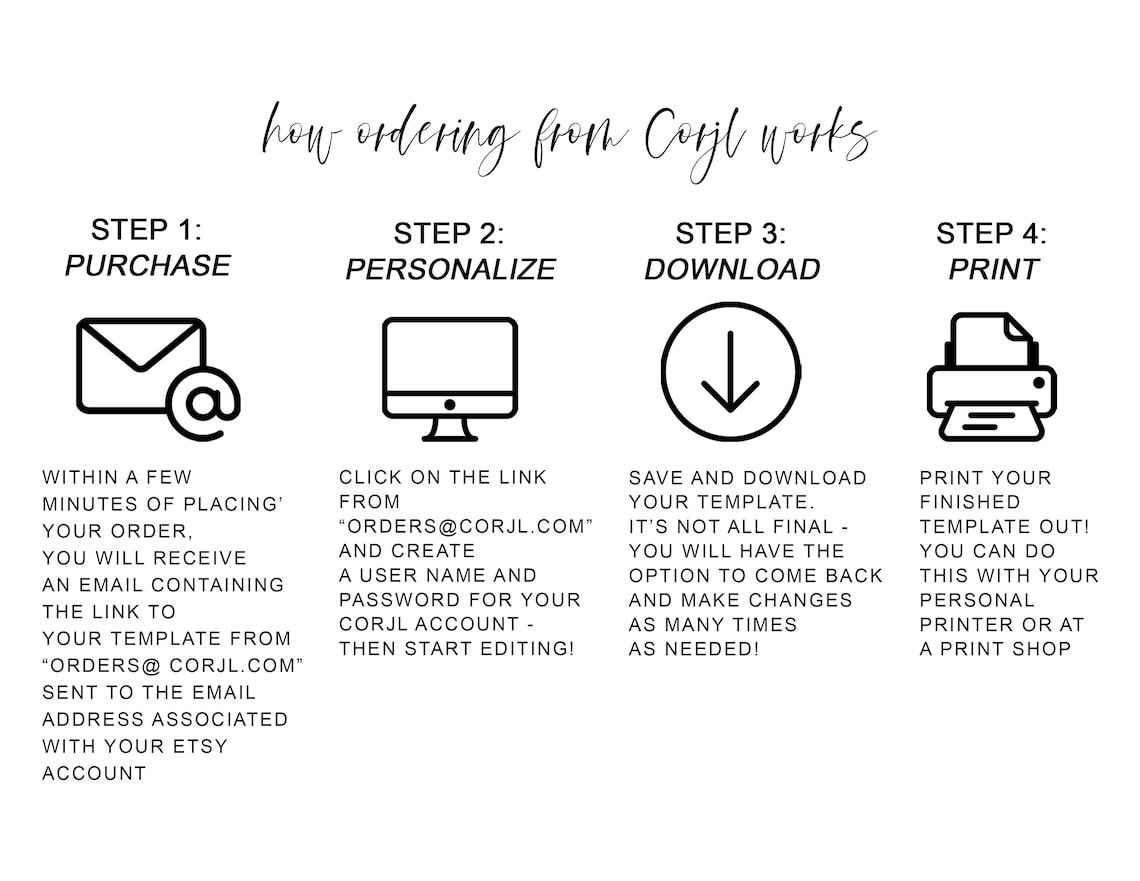 how ordering from Corjl works

STEP 1:
PURCHASE

WITHIN A FEW MINUTES OF PLACING' YOUR ORDER, YOU WILL RECEIVE AN EMAIL CONTAINING THE LINK TO YOUR TEMPLATE FROM "ORDERS@ CORJL.COM" SENT TO THE EMAIL ADDRESS ASSOCIATED WITH YOUR ETSY ACCOUNT

STEP 2:
PERSONALIZE

CLICK ON THE LINK FROM "ORDERS@CORJL.COM" AND CREATE A USER NAME AND PASSWORD FOR YOUR CORJL ACCOUNT - THEN START EDITING!

STEP 3:
DOWNLOAD

SAVE AND DOWNLOAD YOUR TEMPLATE. IT'S NOT ALL FINAL - YOU WILL HAVE THE OPTION TO COME BACK AND MAKE CHANGES AS MANY TIMES AS NEEDED!

STEP 4:
PRINT

PRINT YOUR FINISHED TEMPLATE OUT! YOU CAN DO THIS WITH YOUR PERSONAL PRINTER OR AT A PRINT SHOP