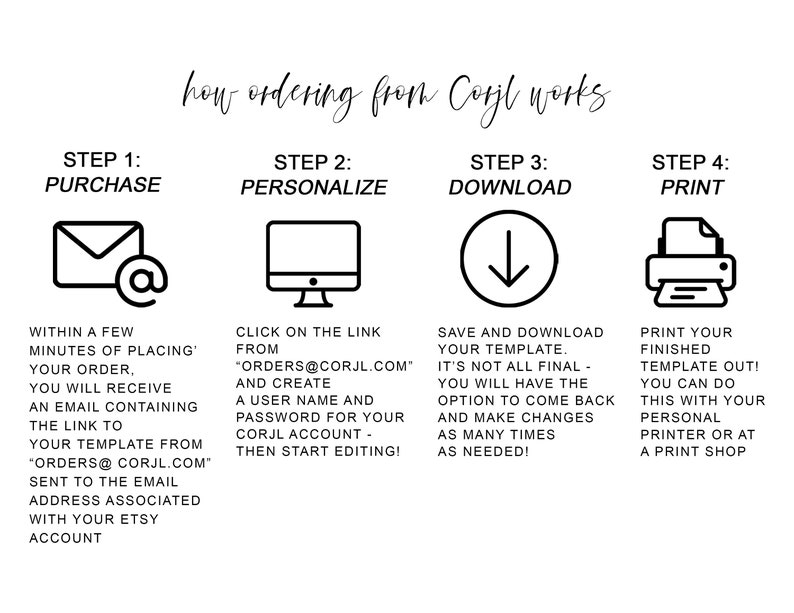 how ordering from Corjl works

STEP 1:
PURCHASE

WITHIN A FEW MINUTES OF PLACING' YOUR ORDER, YOU WILL RECEIVE AN EMAIL CONTAINING THE LINK TO YOUR TEMPLATE FROM "ORDERS@ CORJL.COM" SENT TO THE EMAIL ADDRESS ASSOCIATED WITH YOUR ETSY ACCOUNT

STEP 2:
PERSONALIZE

CLICK ON THE LINK FROM "ORDERS@CORJL.COM" AND CREATE A USER NAME AND PASSWORD FOR YOUR CORJL ACCOUNT - THEN START EDITING!

STEP 3:
DOWNLOAD

SAVE AND DOWNLOAD YOUR TEMPLATE. IT'S NOT ALL FINAL - YOU WILL HAVE THE OPTION TO COME BACK AND MAKE CHANGES AS MANY TIMES AS NEEDED!

STEP 4:
PRINT

PRINT YOUR FINISHED TEMPLATE OUT! YOU CAN DO THIS WITH YOUR PERSONAL PRINTER OR AT A PRINT SHOP