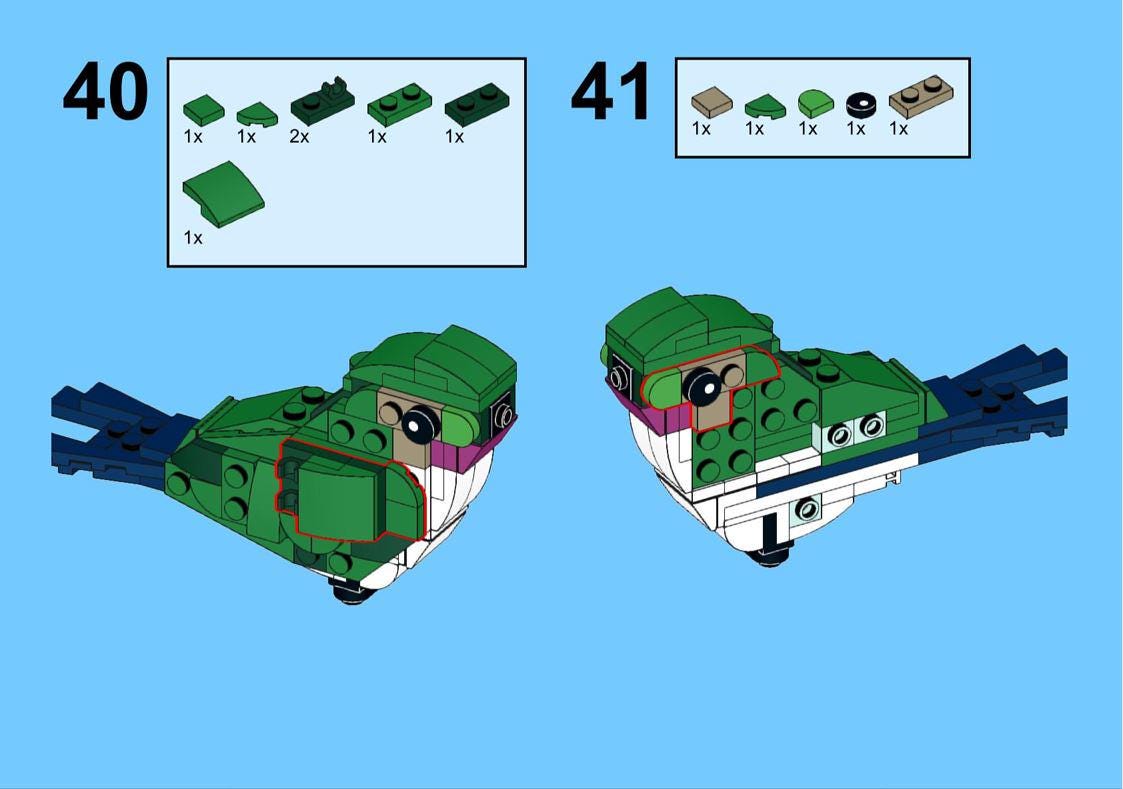 40

1x 1x 2x 1x 1x

1x

41

1x 1x 1x 1x 1x