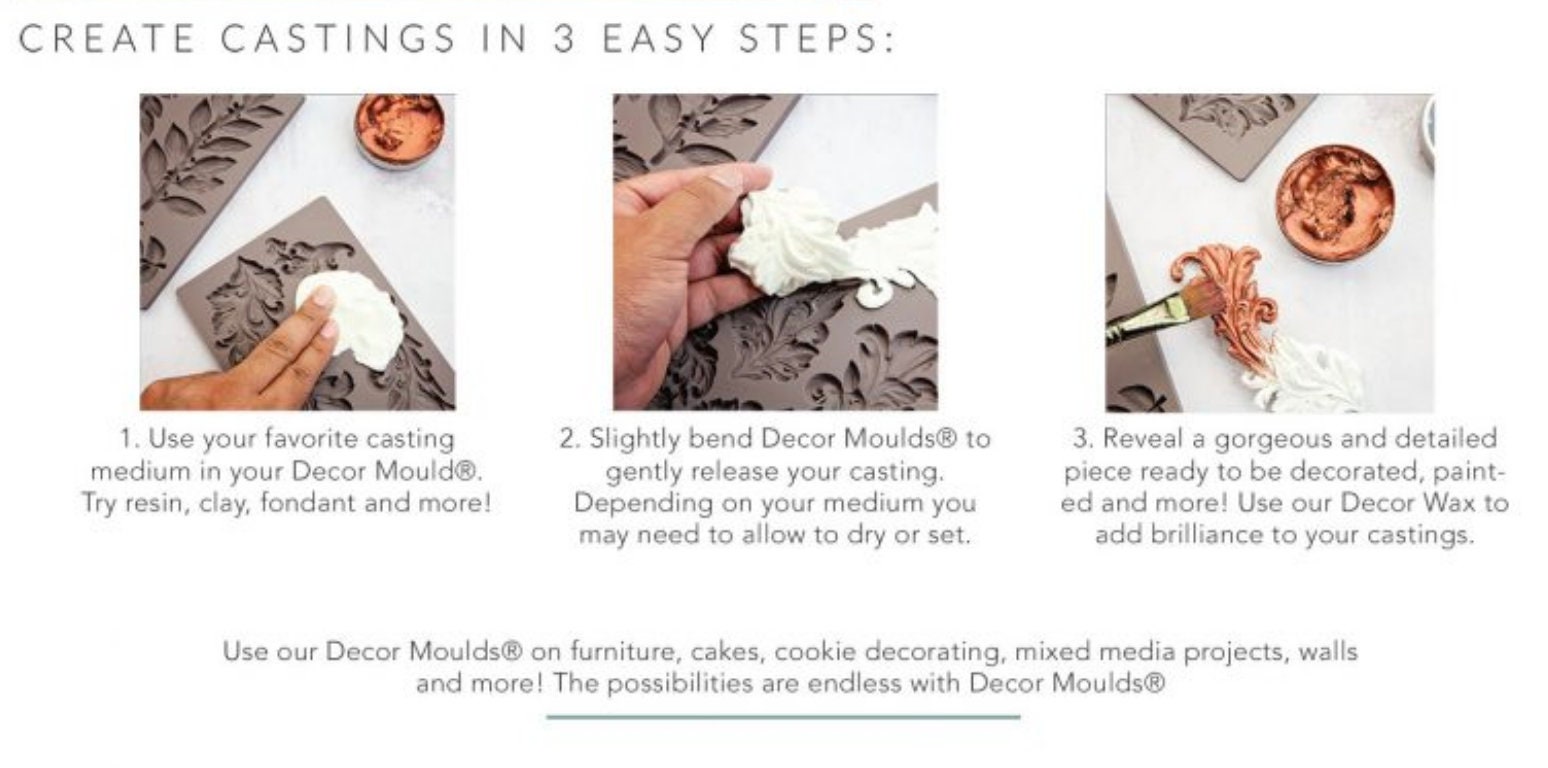 CREATE CASTINGS IN 3 EASY STEPS:

1. Use your favorite casting medium in your Decor Mould®. Try resin, clay, fondant and more!

2. Slightly bend Decor Moulds® to gently release your casting. Depending on your medium you may need to allow to dry or set.

3. Reveal a gorgeous and detailed piece ready to be decorated, painted and more! Use our Decor Wax to add brilliance to your castings.

Use our Decor Moulds® on furniture, cakes, cookie decorating, mixed media projects, walls and more! The possibilities are endless with Decor Moulds®