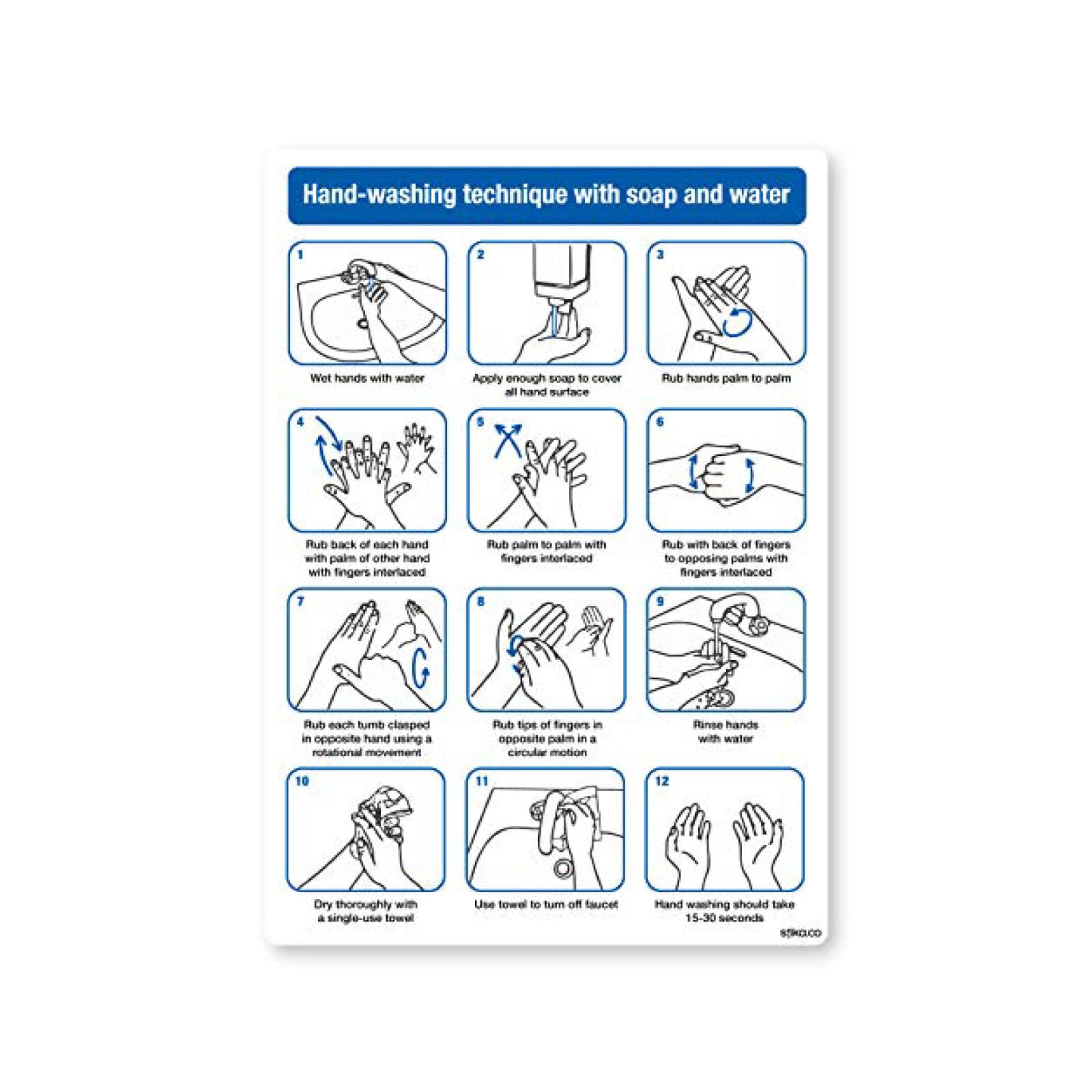 Hand-washing technique with soap and water

1
Wet hands with water

2
Apply enough soap to cover all hand surface

3
Rub hands palm to palm

4
Rub back of each hand with palm of other hand with fingers interlaced

5
Rub palm to palm with fingers interlaced

6
Rub with back of fingers to opposing palms with fingers interlaced

7
Rub each tumb clasped in opposite hand using a rotational movement

8
Rub tips of fingers in opposite palm in a circular motion

9
Rinse hands with water

10
Dry thoroughly with a single-use towel

11
Use towel to turn off faucet

12
Hand washing should take 15-30 seconds

stika.co