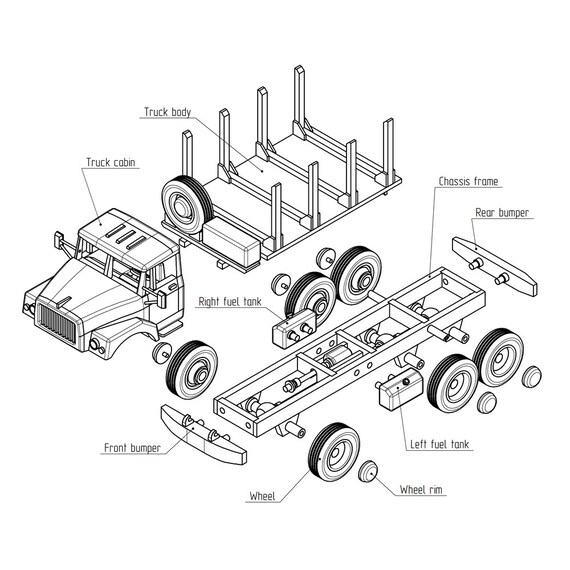 Truck body
Truck cabin
Chassis frame
Rear bumper
Right fuel tank
Front bumper
Left fuel tank
Wheel
Wheel rim