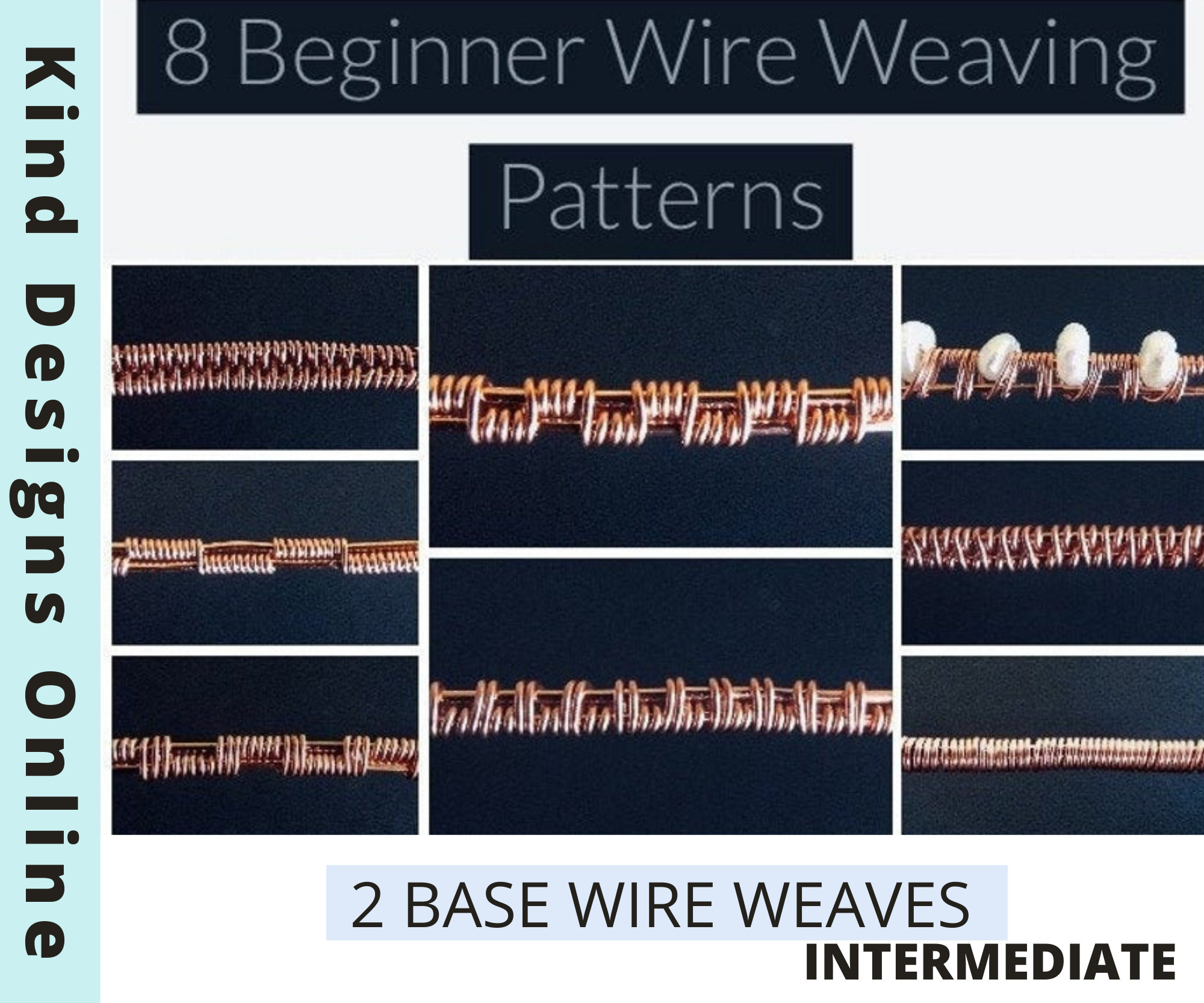 Kind Designs Online

8 Beginner Wire Weaving

Patterns

2 BASE WIRE WEAVES

INTERMEDIATE