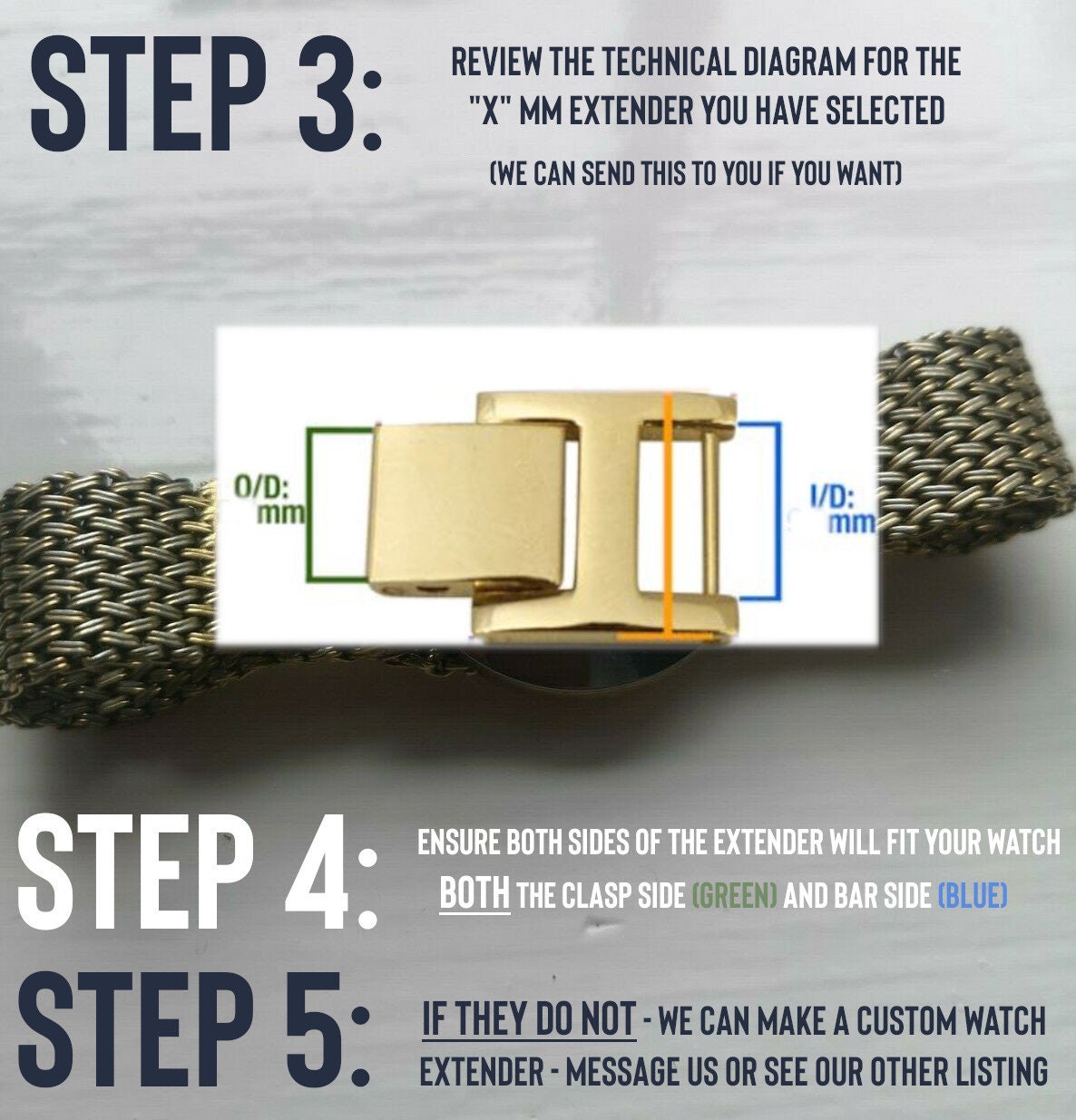 STEP 3:

REVIEW THE TECHNICAL DIAGRAM FOR THE "X" MM EXTENDER YOU HAVE SELECTED

(WE CAN SEND THIS TO YOU IF YOU WANT)

O/D: mm

I/D: mm

STEP 4:

ENSURE BOTH SIDES OF THE EXTENDER WILL FIT YOUR WATCH BOTH THE CLASP SIDE (GREEN) AND BAR SIDE (BLUE)

STEP 5:

IF THEY DO NOT - WE CAN MAKE A CUSTOM WATCH EXTENDER - MESSAGE US OR SEE OUR OTHER LISTING