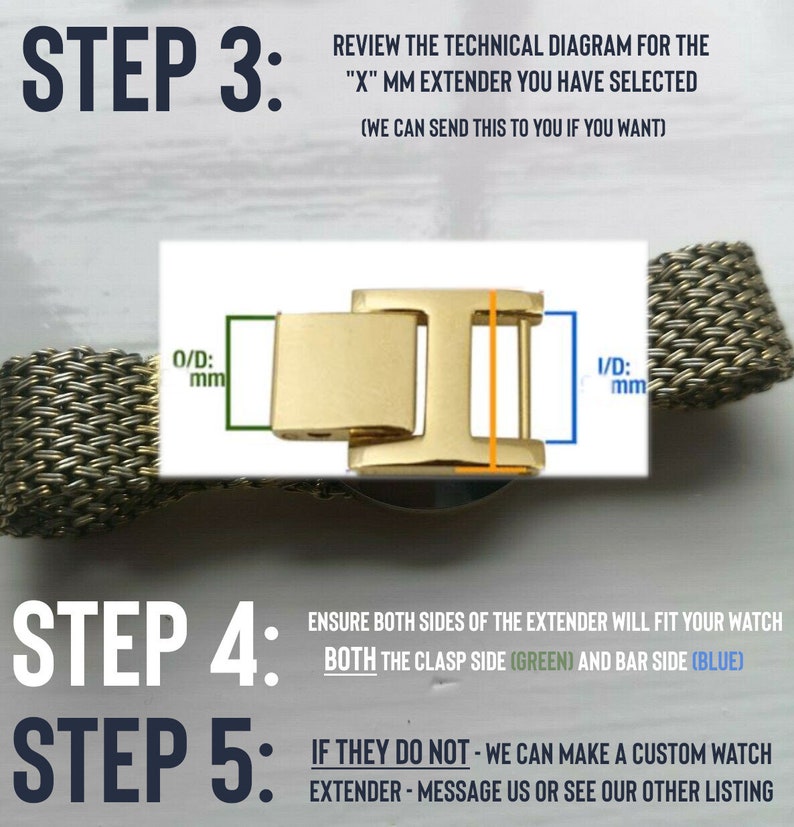 STEP 3:
REVIEW THE TECHNICAL DIAGRAM FOR THE "X" MM EXTENDER YOU HAVE SELECTED

(WE CAN SEND THIS TO YOU IF YOU WANT)

O/D: mm

I/D: mm

STEP 4:
ENSURE BOTH SIDES OF THE EXTENDER WILL FIT YOUR WATCH
BOTH THE CLASP SIDE (GREEN) AND BAR SIDE (BLUE)

STEP 5:
IF THEY DO NOT - WE CAN MAKE A CUSTOM WATCH EXTENDER - MESSAGE US OR SEE OUR OTHER LISTING