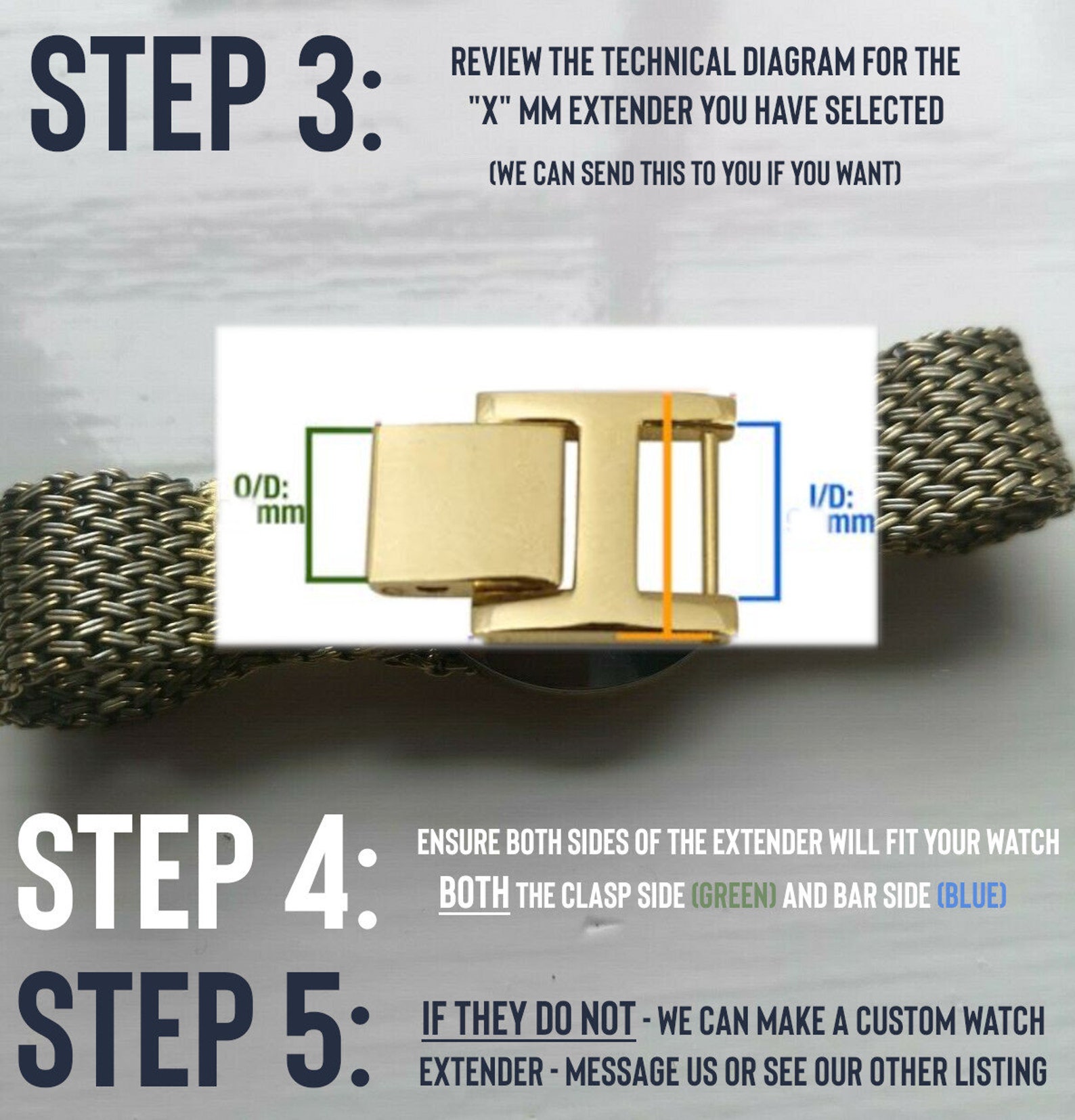 STEP 3:

REVIEW THE TECHNICAL DIAGRAM FOR THE "X" MM EXTENDER YOU HAVE SELECTED

(WE CAN SEND THIS TO YOU IF YOU WANT)

O/D: mm

I/D: mm

STEP 4:

ENSURE BOTH SIDES OF THE EXTENDER WILL FIT YOUR WATCH

BOTH THE CLASP SIDE (GREEN) AND BAR SIDE (BLUE)

STEP 5:

IF THEY DO NOT - WE CAN MAKE A CUSTOM WATCH EXTENDER - MESSAGE US OR SEE OUR OTHER LISTING