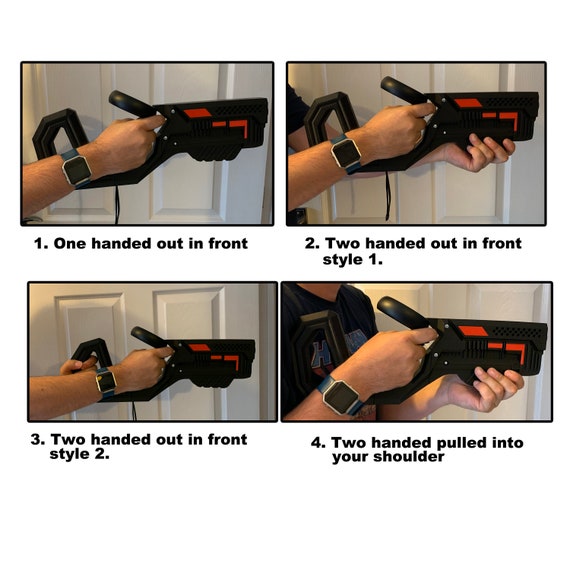 1. One handed out in front

2. Two handed out in front style 1.

3. Two handed out in front style 2.

4. Two handed pulled into your shoulder