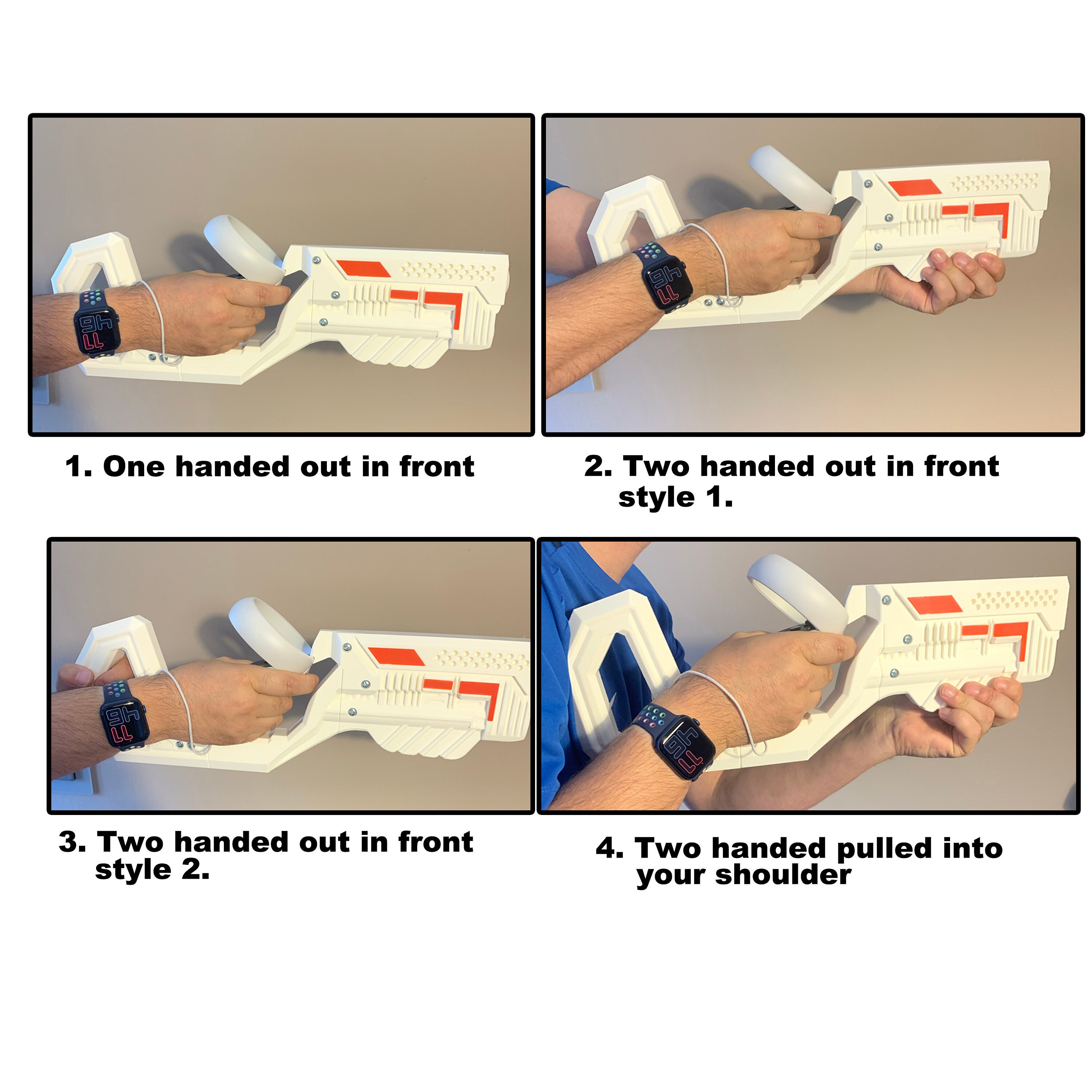 1. One handed out in front

2. Two handed out in front style 1.

3. Two handed out in front style 2.

4. Two handed pulled into your shoulder