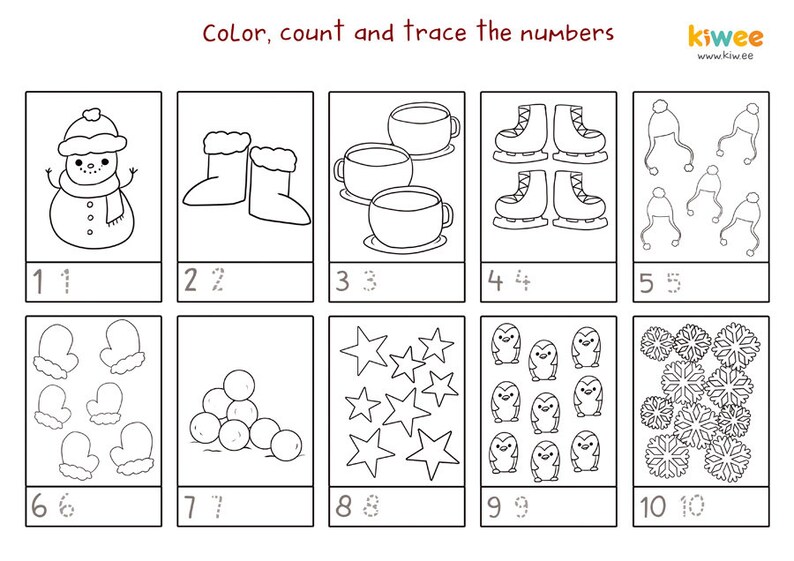 Color, count and trace the numbers

kiwee
www.kiw.ee

1 1
2 2
3 3
4 4
5 5
6 6
7 7
8 8
9 9
10 10