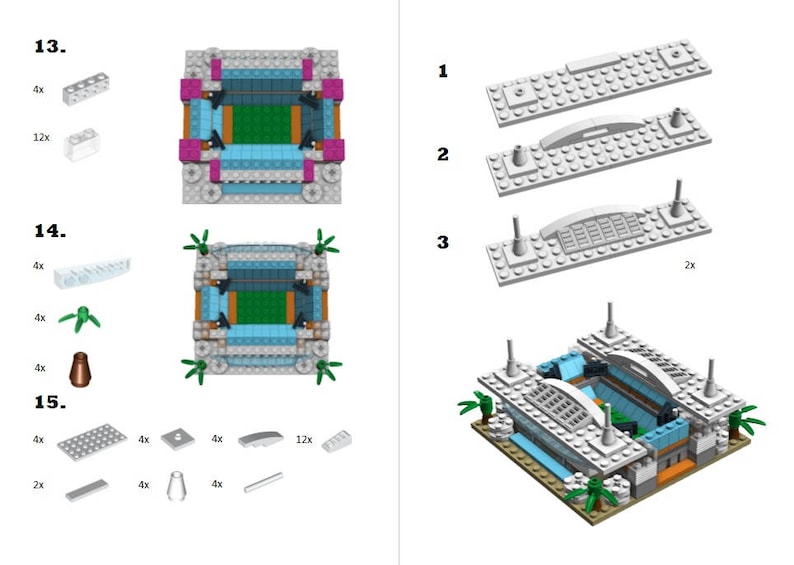 13.

4x

12x

14.

4x

4x

4x

15.

4x 4x 4x 12x

2x 4x 4x

1

2

3

2x