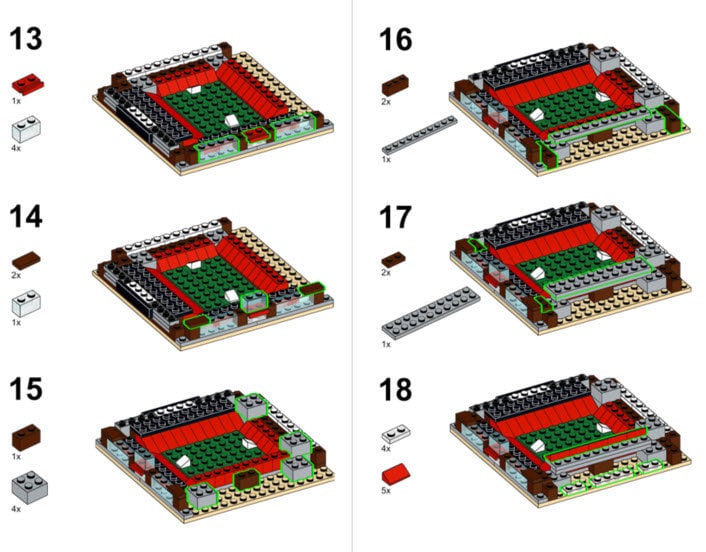 13

1x

4x

14

2x

1x

15

1x

4x

16

2x

1x

17

2x

1x

18

4x

5x