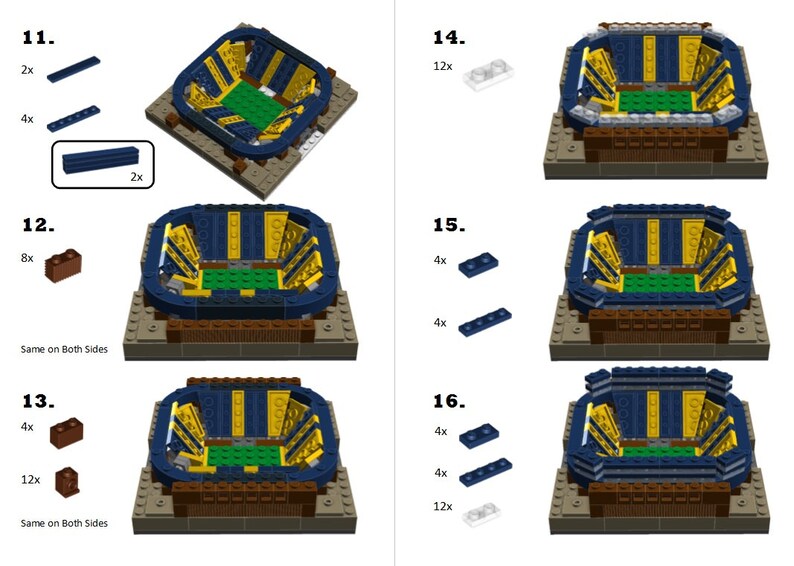 11.

2x

4x

2x

12.

8x

Same on Both Sides

13.

4x

12x

Same on Both Sides

14.

12x

15.

4x

4x

16.

4x

4x

12x