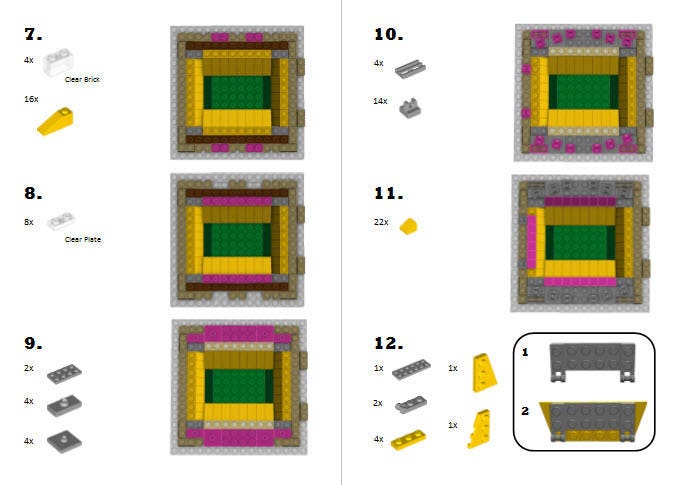 7.

4x

Clear Brick

16x

8.

8x

Clear Plate

9.

2x

4x

4x

10.

4x

14x

11.

22x

12.

1x

2x

4x

1x

1x

1

2