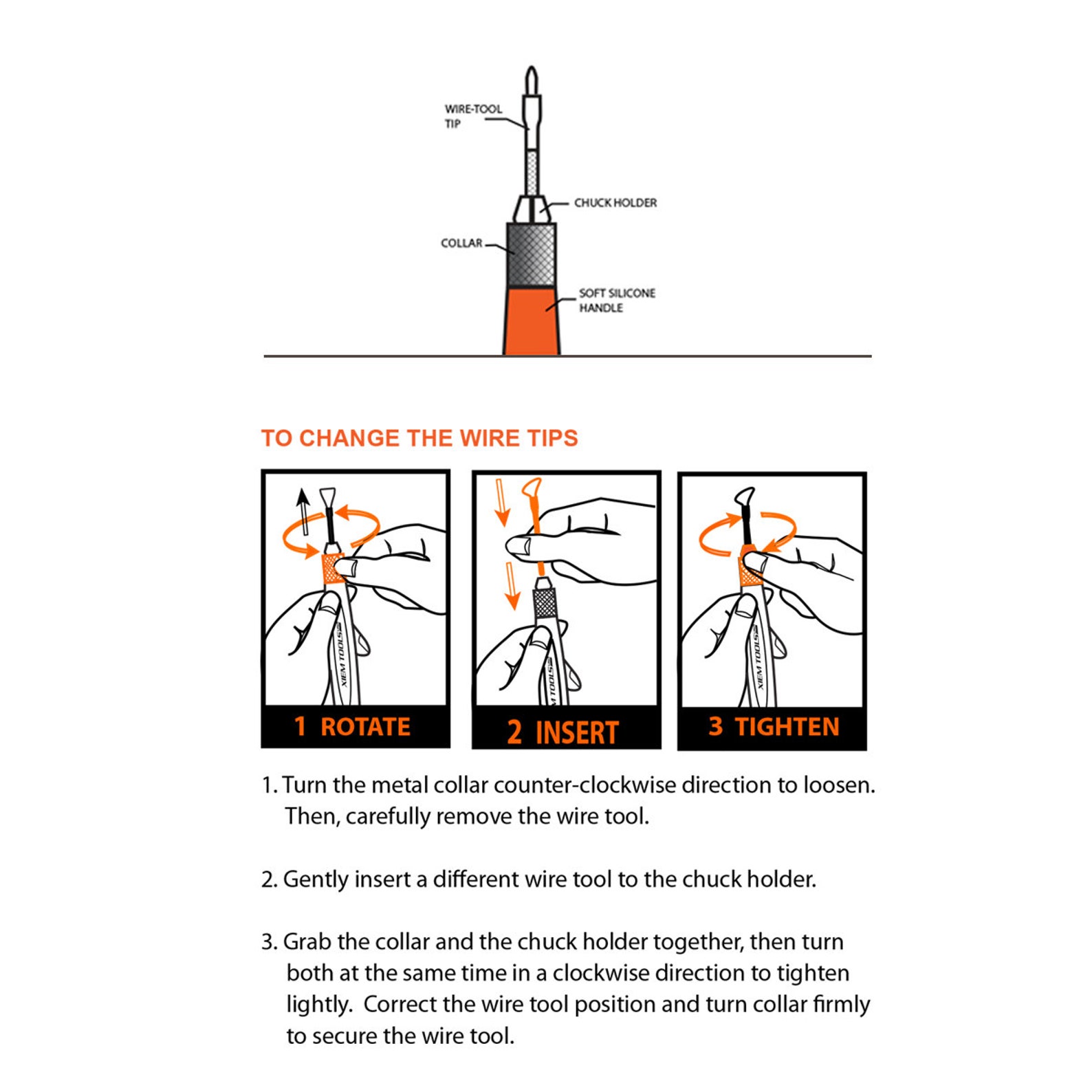 WIRE-TOOL TIP

CHUCK HOLDER

COLLAR

SOFT SILICONE HANDLE

TO CHANGE THE WIRE TIPS

XIEM TOOLS

1 ROTATE

M TOOLS

2 INSERT

XIEM TOOLS

3 TIGHTEN

1. Turn the metal collar counter-clockwise direction to loosen. Then, carefully remove the wire tool.

2. Gently insert a different wire tool to the chuck holder.

3. Grab the collar and the chuck holder together, then turn both at the same time in a clockwise direction to tighten lightly. Correct the wire tool position and turn collar firmly to secure the wire tool.