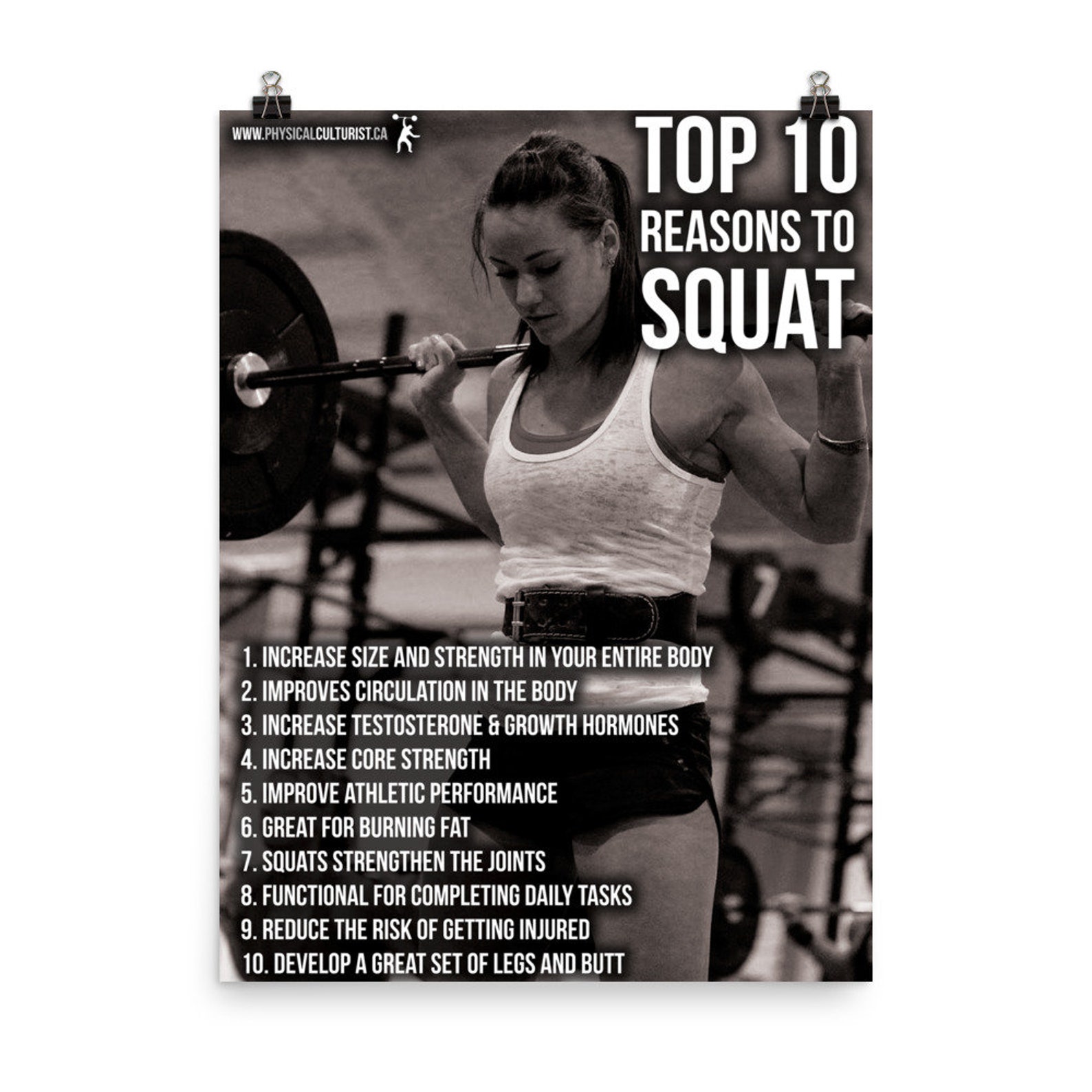 WWW.PHYSICALCULTURIST.CA

TOP 10
REASONS TO
SQUAT

1. INCREASE SIZE AND STRENGTH IN YOUR ENTIRE BODY
2. IMPROVES CIRCULATION IN THE BODY
3. INCREASE TESTOSTERONE & GROWTH HORMONES
4. INCREASE CORE STRENGTH
5. IMPROVE ATHLETIC PERFORMANCE
6. GREAT FOR BURNING FAT
7. SQUATS STRENGTHEN THE JOINTS
8. FUNCTIONAL FOR COMPLETING DAILY TASKS
9. REDUCE THE RISK OF GETTING INJURED
10. DEVELOP A GREAT SET OF LEGS AND BUTT