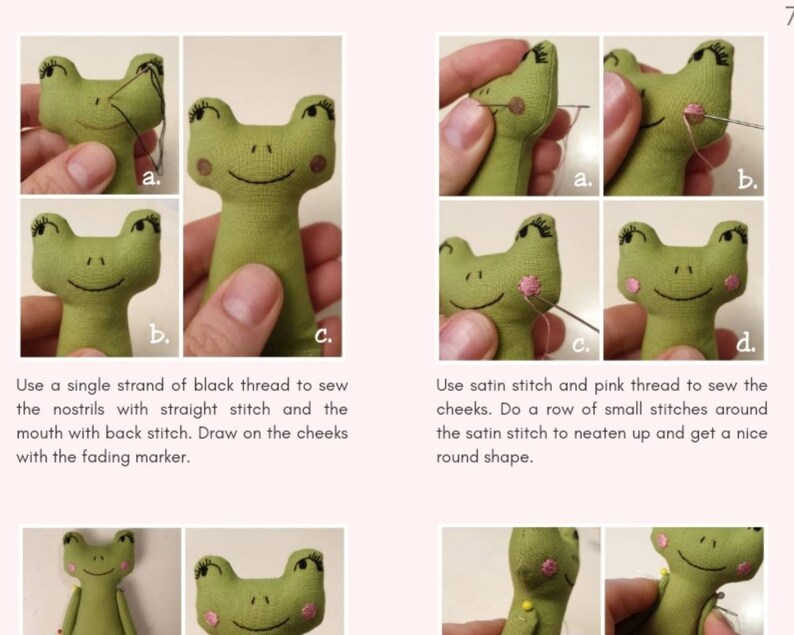 7

a.

b.

c.

Use a single strand of black thread to sew the nostrils with straight stitch and the mouth with back stitch. Draw on the cheeks with the fading marker.

a.

b.

c.

d.

Use satin stitch and pink thread to sew the cheeks. Do a row of small stitches around the satin stitch to neaten up and get a nice round shape.