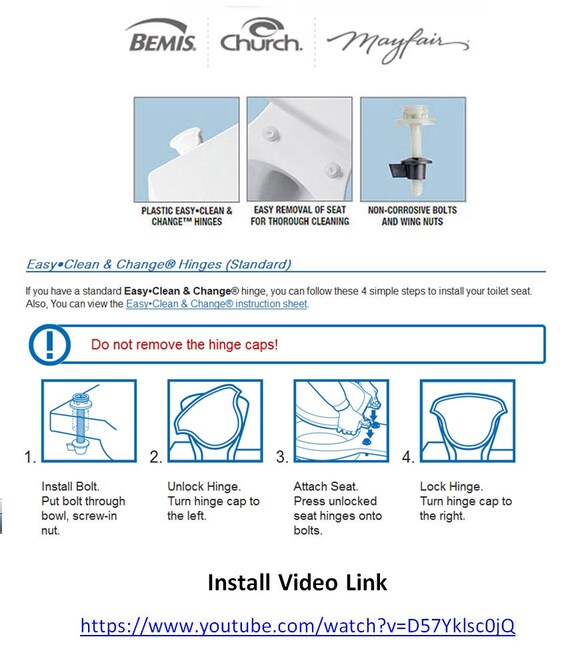 BEMIS. Church. Mayfair

PLASTIC EASY•CLEAN & CHANGE™ HINGES

EASY REMOVAL OF SEAT FOR THOROUGH CLEANING

NON-CORROSIVE BOLTS AND WING NUTS

Easy•Clean & Change® Hinges (Standard)

If you have a standard Easy•Clean & Change® hinge, you can follow these 4 simple steps to install your toilet seat. Also, You can view the Easy•Clean & Change® instruction sheet.

Do not remove the hinge caps!

1. Install Bolt. Put bolt through bowl, screw-in nut.

2. Unlock Hinge. Turn hinge cap to the left.

3. Attach Seat. Press unlocked seat hinges onto bolts.

4. Lock Hinge. Turn hinge cap to the right.

Install Video Link

https://www.youtube.com/watch?v=D57Yklsc0jQ